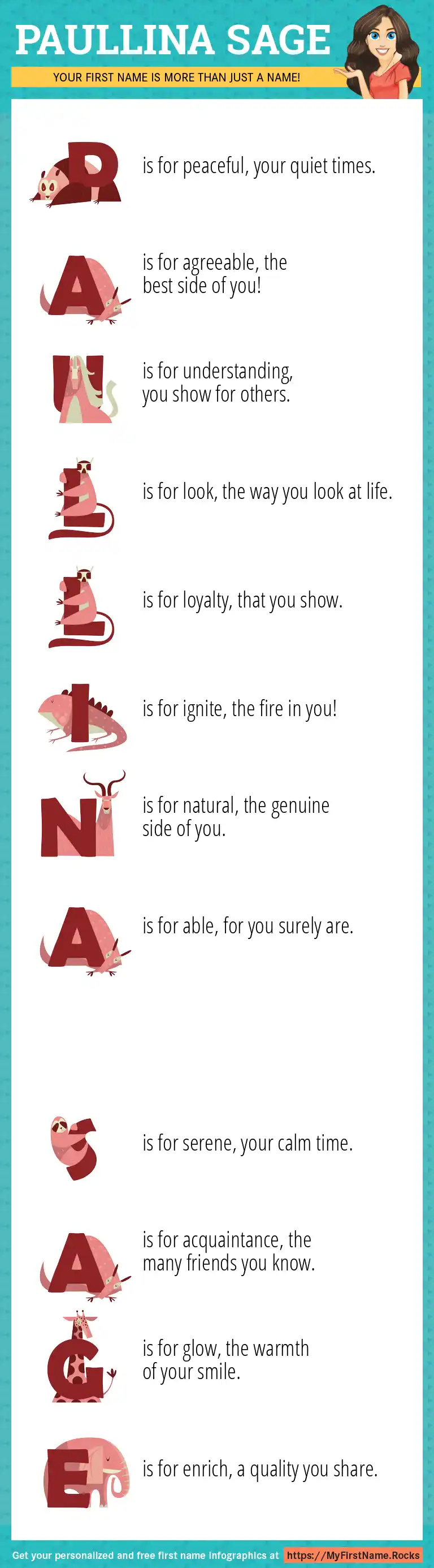 PAULLINA SAGE

YOUR FIRST NAME IS MORE THAN JUST A NAME!

P is for peaceful, your quiet times.

A is for agreeable, the best side of you!

U is for understanding, you show for others.

L is for look, the way you look at life.

L is for loyalty, that you show.

I is for ignite, the fire in you!

N is for natural, the genuine side of you.

A is for able, for you surely are.

S is for serene, your calm time.

A is for acquaintance, the many friends you know.

G is for glow, the warmth of your smile.

E is for enrich, a quality you share.

Get your personalized and free first name infographics at https://MyFirstName.Rocks