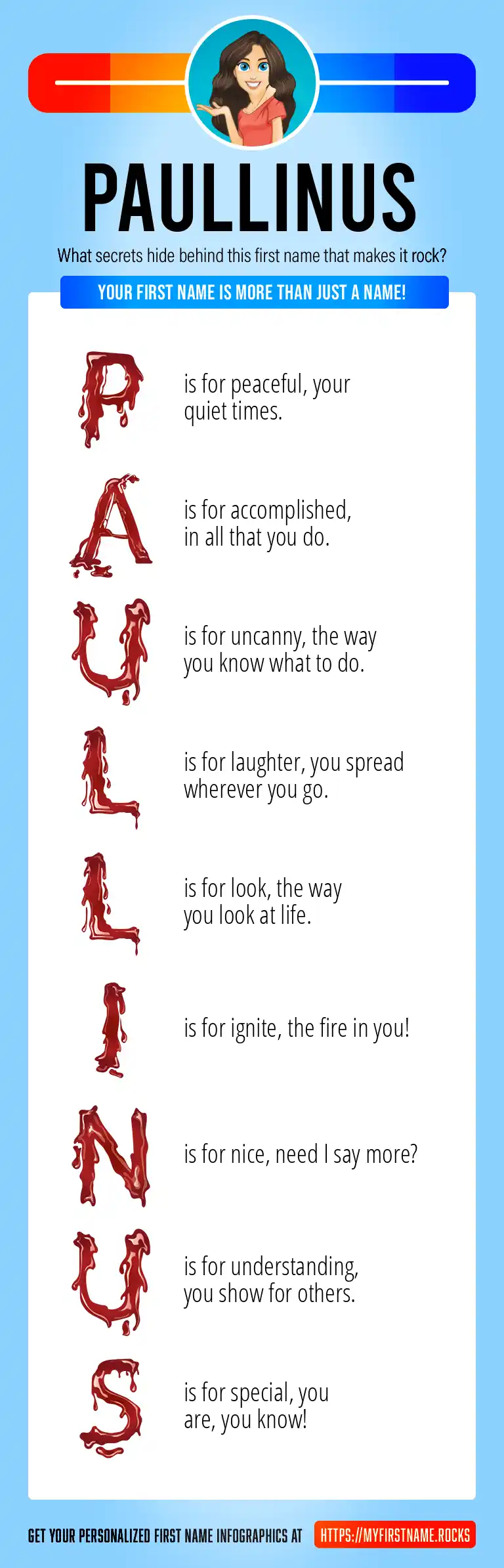 PAULLINUS

What secrets hide behind this first name that makes it rock?

YOUR FIRST NAME IS MORE THAN JUST A NAME!

P is for peaceful, your quiet times.

A is for accomplished, in all that you do.

U is for uncanny, the way you know what to do.

L is for laughter, you spread wherever you go.

L is for look, the way you look at life.

I is for ignite, the fire in you!

N is for nice, need I say more?

U is for understanding, you show for others.

S is for special, you are, you know!

GET YOUR PERSONALIZED FIRST NAME INFOGRAPHICS AT HTTPS://MYFIRSTNAME.ROCKS