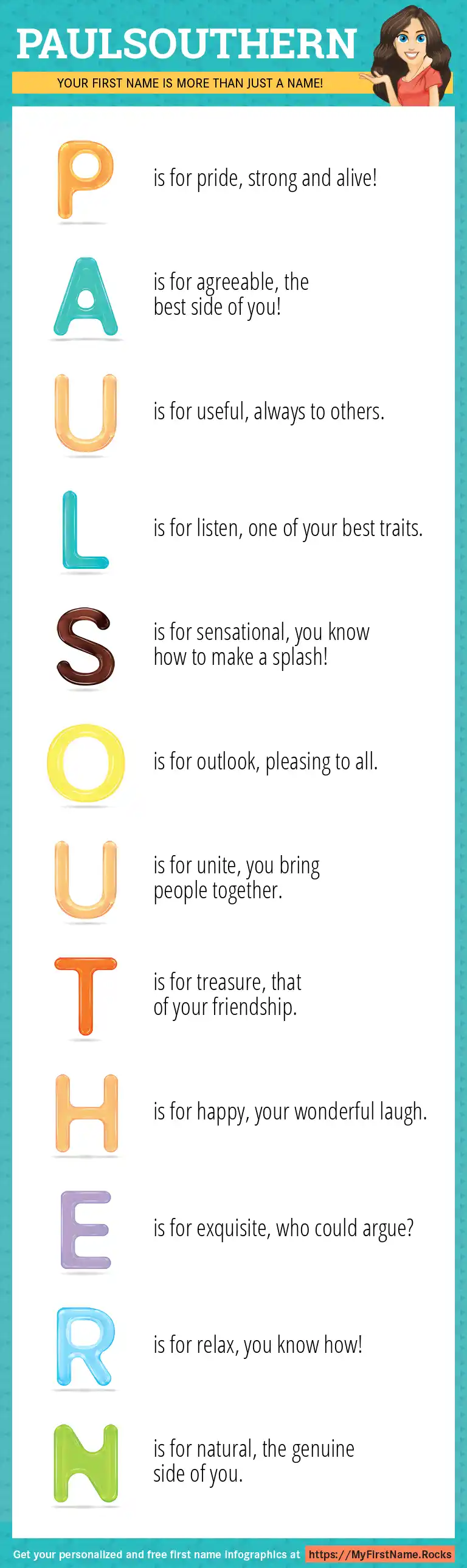 PAULSOUTHERN

YOUR FIRST NAME IS MORE THAN JUST A NAME!

P is for pride, strong and alive!

A is for agreeable, the best side of you!

U is for useful, always to others.

L is for listen, one of your best traits.

S is for sensational, you know how to make a splash!

O is for outlook, pleasing to all.

U is for unite, you bring people together.

T is for treasure, that of your friendship.

H is for happy, your wonderful laugh.

E is for exquisite, who could argue?

R is for relax, you know how!

N is for natural, the genuine side of you.

Get your personalized and free first name infographics at https://MyFirstName.Rocks