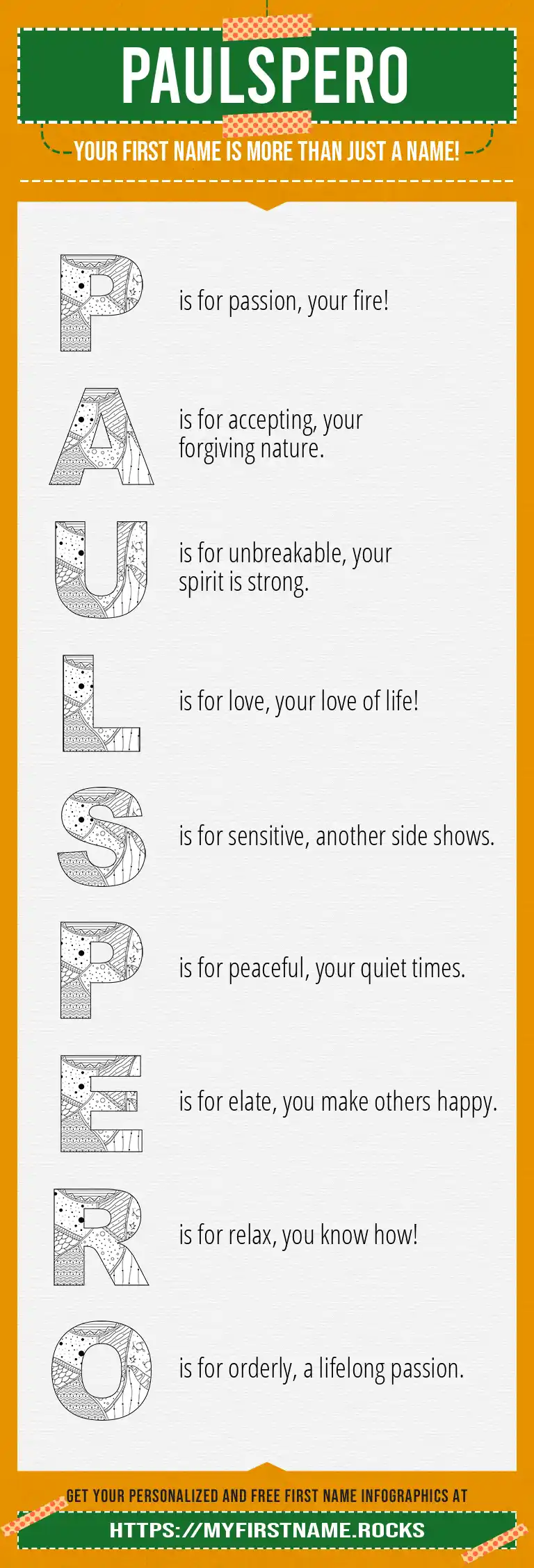 PAULSPERO

YOUR FIRST NAME IS MORE THAN JUST A NAME!

P is for passion, your fire!

A is for accepting, your forgiving nature.

U is for unbreakable, your spirit is strong.

L is for love, your love of life!

S is for sensitive, another side shows.

P is for peaceful, your quiet times.

E is for elate, you make others happy.

R is for relax, you know how!

O is for orderly, a lifelong passion.

GET YOUR PERSONALIZED AND FREE FIRST NAME INFOGRAPHICS AT

HTTPS://MYFIRSTNAME.ROCKS