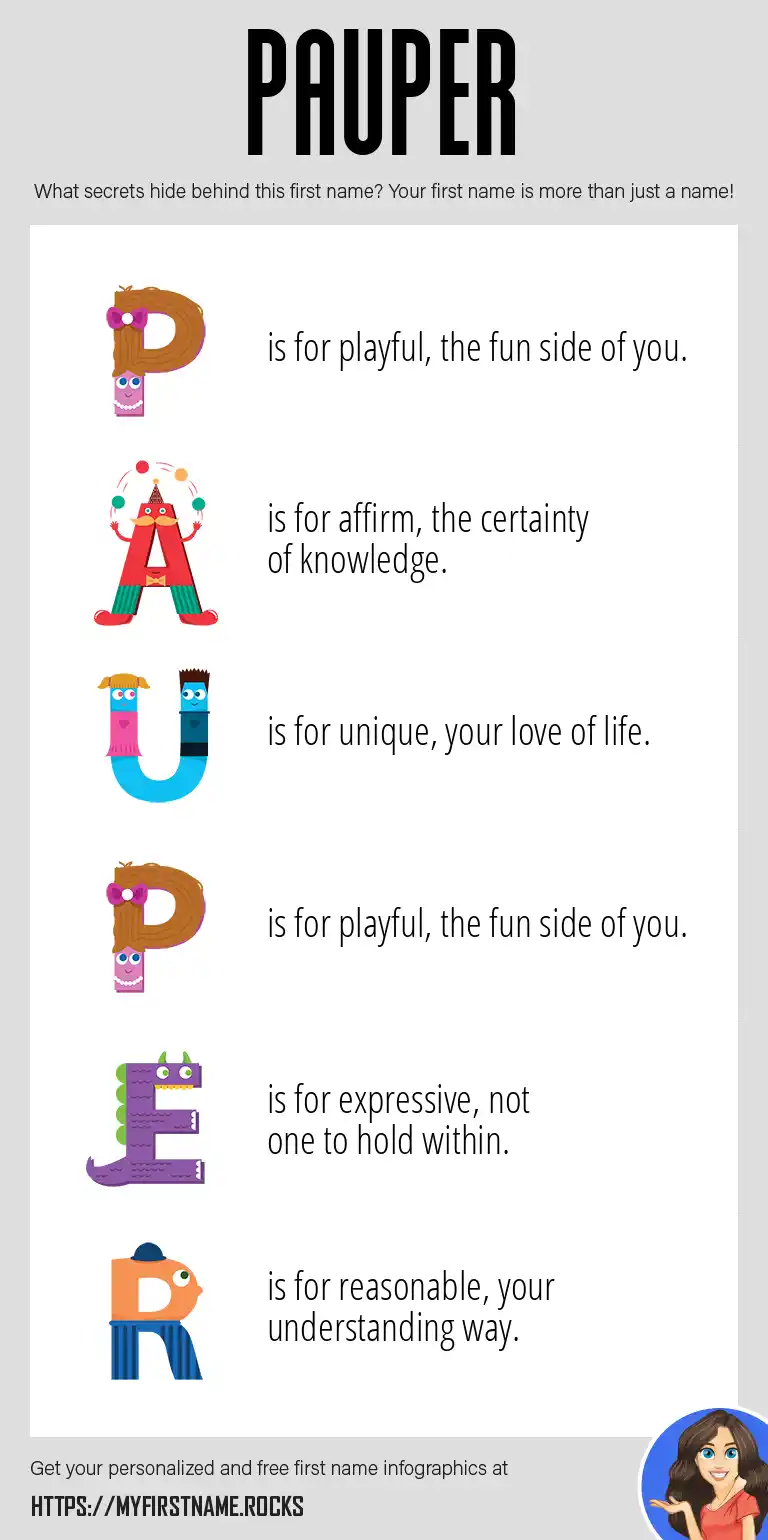 PAUPER

What secrets hide behind this first name? Your first name is more than just a name!

P is for playful, the fun side of you.

A is for affirm, the certainty of knowledge.

U is for unique, your love of life.

P is for playful, the fun side of you.

E is for expressive, not one to hold within.

R is for reasonable, your understanding way.

Get your personalized and free first name infographics at

HTTPS://MYFIRSTNAME.ROCKS