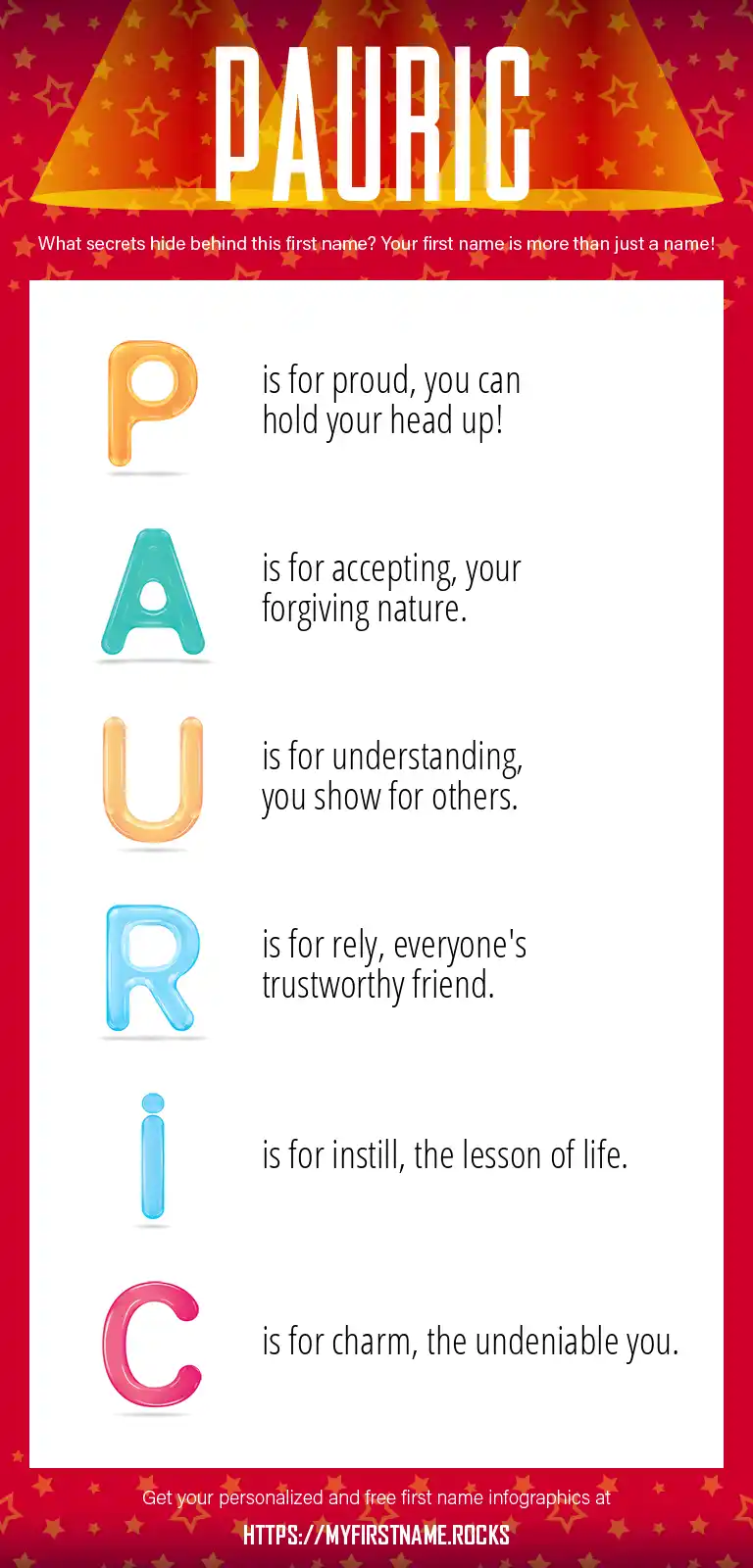 PAURIC

What secrets hide behind this first name? Your first name is more than just a name!

P is for proud, you can hold your head up!

A is for accepting, your forgiving nature.

U is for understanding, you show for others.

R is for rely, everyone's trustworthy friend.

i is for instill, the lesson of life.

C is for charm, the undeniable you.

Get your personalized and free first name infographics at

HTTPS://MYFIRSTNAME.ROCKS