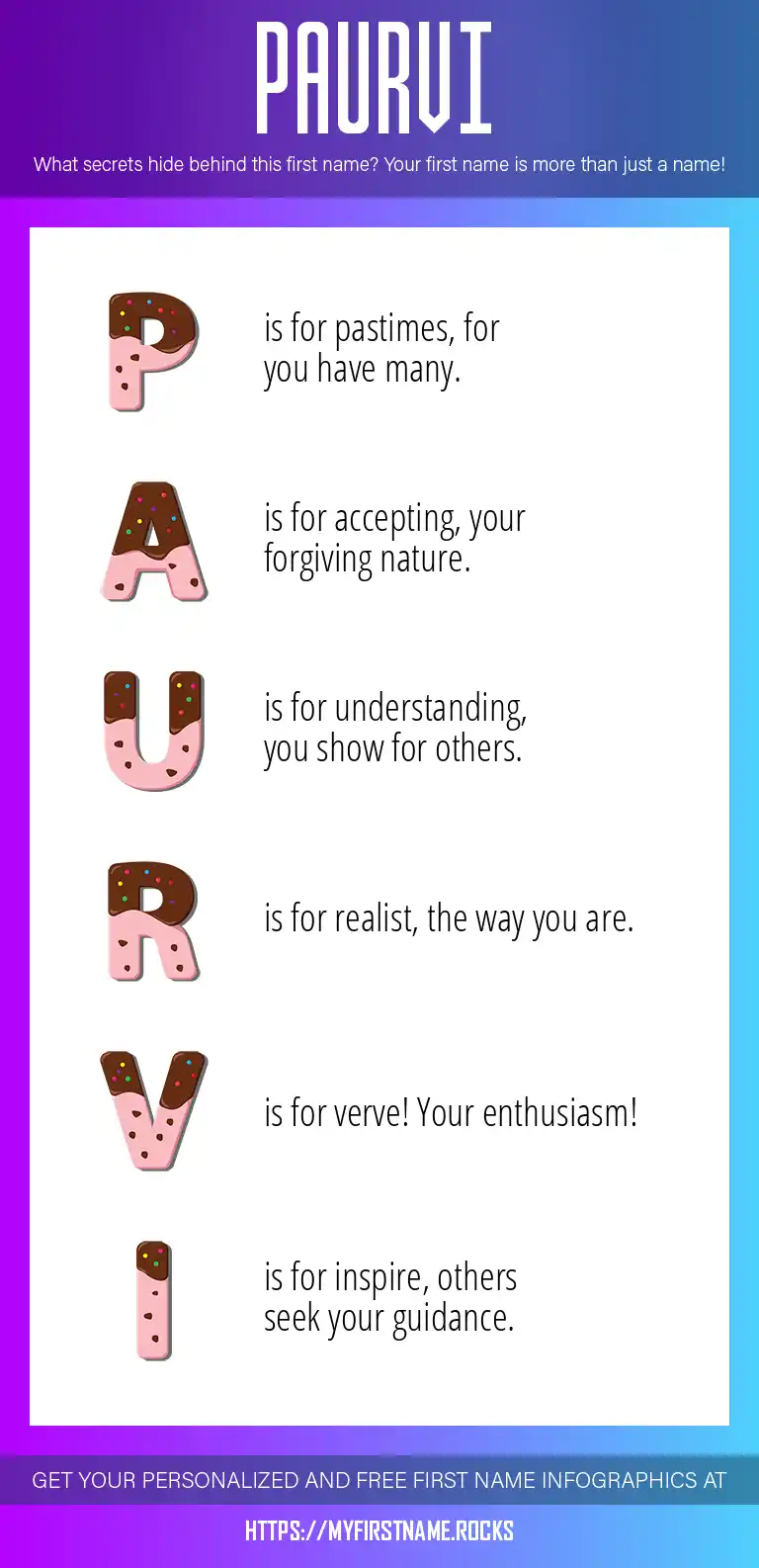 PAURVI

What secrets hide behind this first name? Your first name is more than just a name!

P is for pastimes, for you have many.

A is for accepting, your forgiving nature.

U is for understanding, you show for others.

R is for realist, the way you are.

V is for verve! Your enthusiasm!

I is for inspire, others seek your guidance.

GET YOUR PERSONALIZED AND FREE FIRST NAME INFOGRAPHICS AT

HTTPS://MYFIRSTNAME.ROCKS