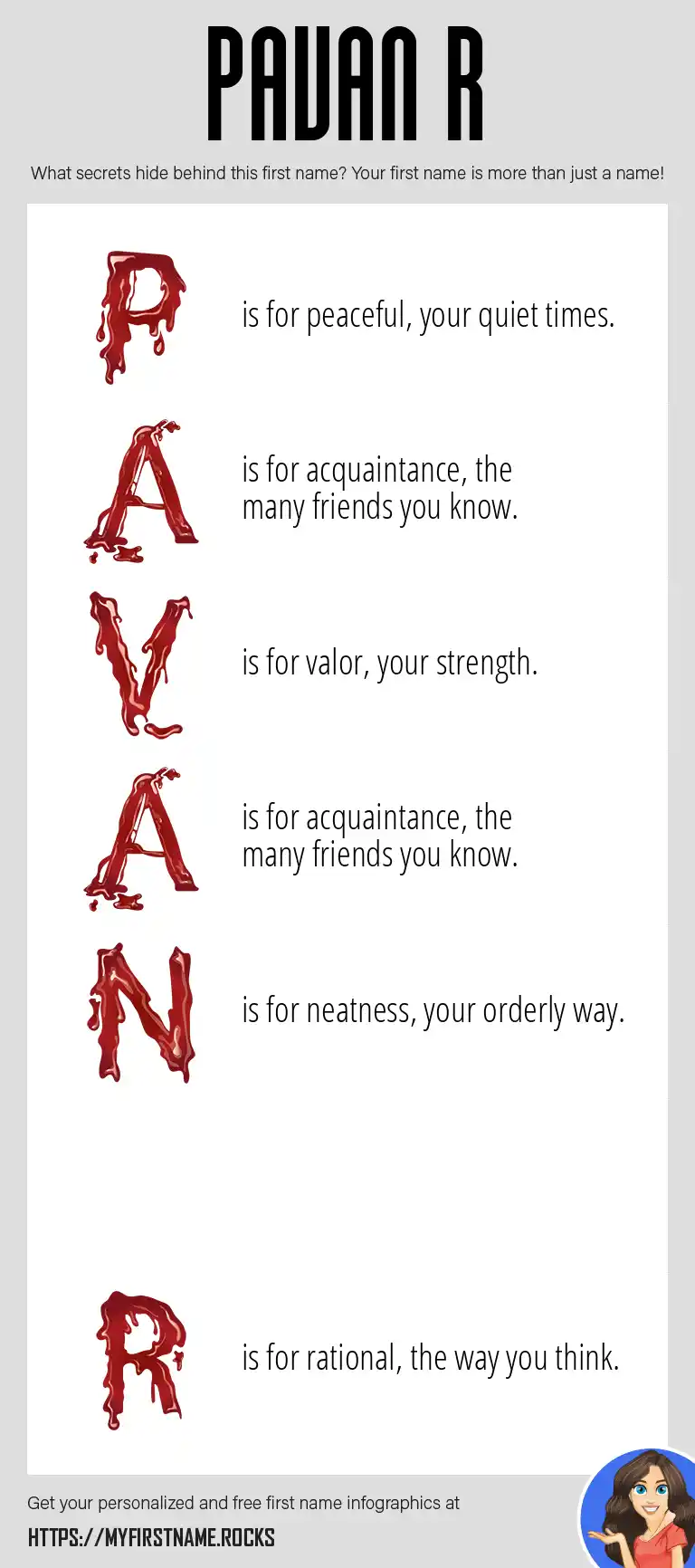 PAVAN R

What secrets hide behind this first name? Your first name is more than just a name!

P is for peaceful, your quiet times.

A is for acquaintance, the many friends you know.

V is for valor, your strength.

A is for acquaintance, the many friends you know.

N is for neatness, your orderly way.

R is for rational, the way you think.

Get your personalized and free first name infographics at

HTTPS://MYFIRSTNAME.ROCKS