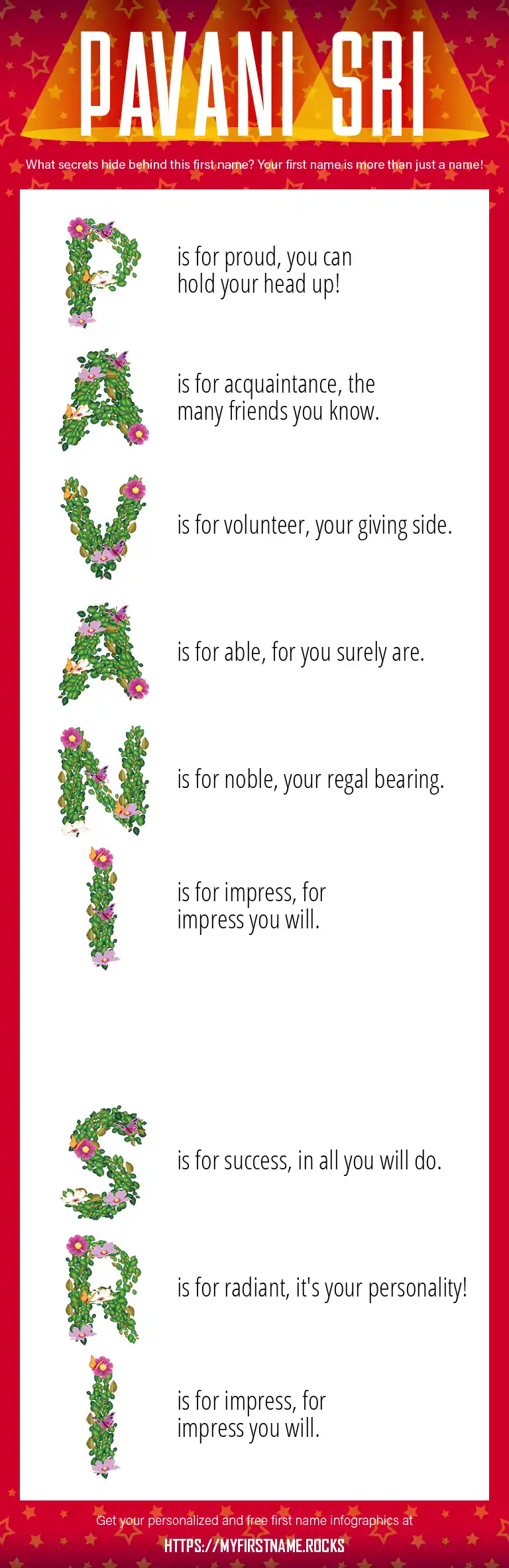 PAVANI SRI

What secrets hide behind this first name? Your first name is more than just a name!

P is for proud, you can hold your head up!

A is for acquaintance, the many friends you know.

V is for volunteer, your giving side.

A is for able, for you surely are.

N is for noble, your regal bearing.

I is for impress, for impress you will.

S is for success, in all you will do.

R is for radiant, it's your personality!

I is for impress, for impress you will.

Get your personalized and free first name infographics at

HTTPS://MYFIRSTNAME.ROCKS