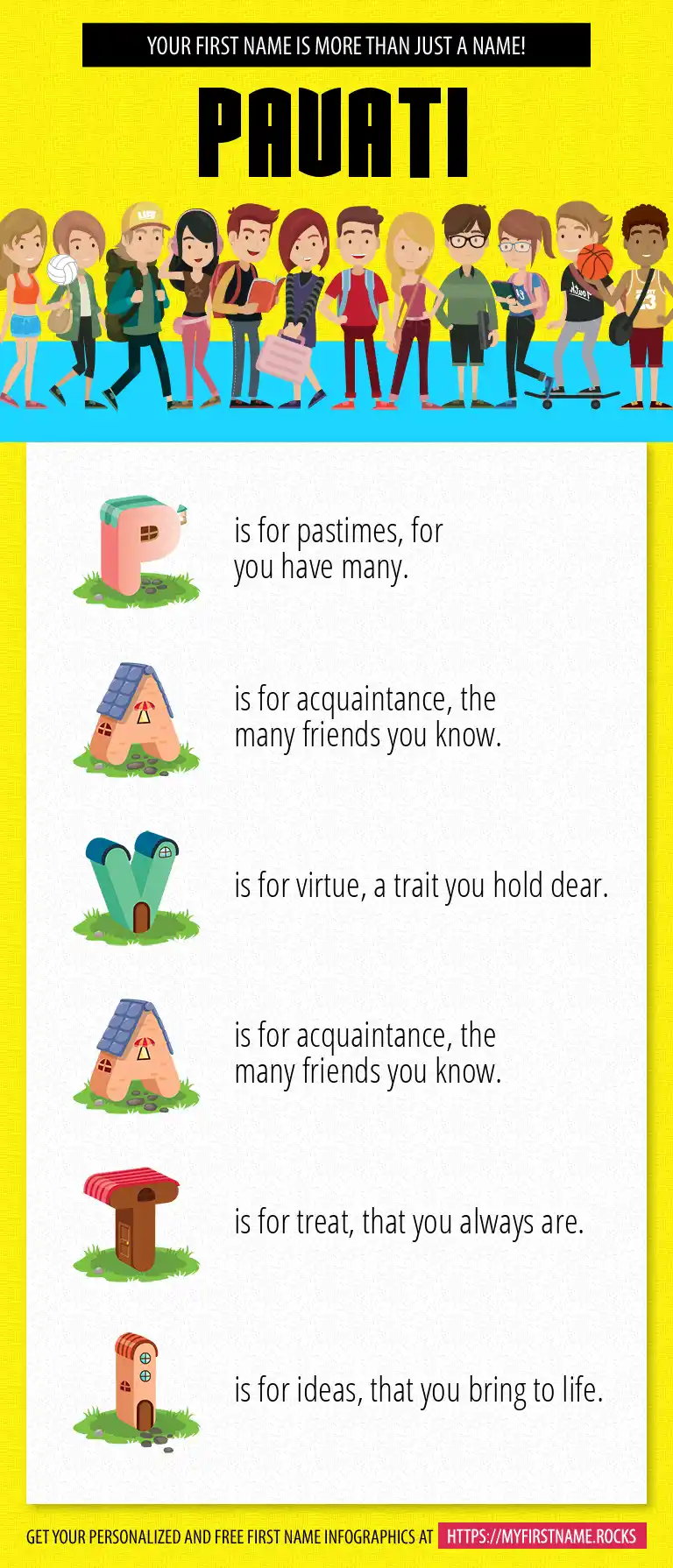 YOUR FIRST NAME IS MORE THAN JUST A NAME!

PAVATI

P is for pastimes, for you have many.

A is for acquaintance, the many friends you know.

V is for virtue, a trait you hold dear.

A is for acquaintance, the many friends you know.

T is for treat, that you always are.

I is for ideas, that you bring to life.

GET YOUR PERSONALIZED AND FREE FIRST NAME INFOGRAPHICS AT HTTPS://MYFIRSTNAME.ROCKS