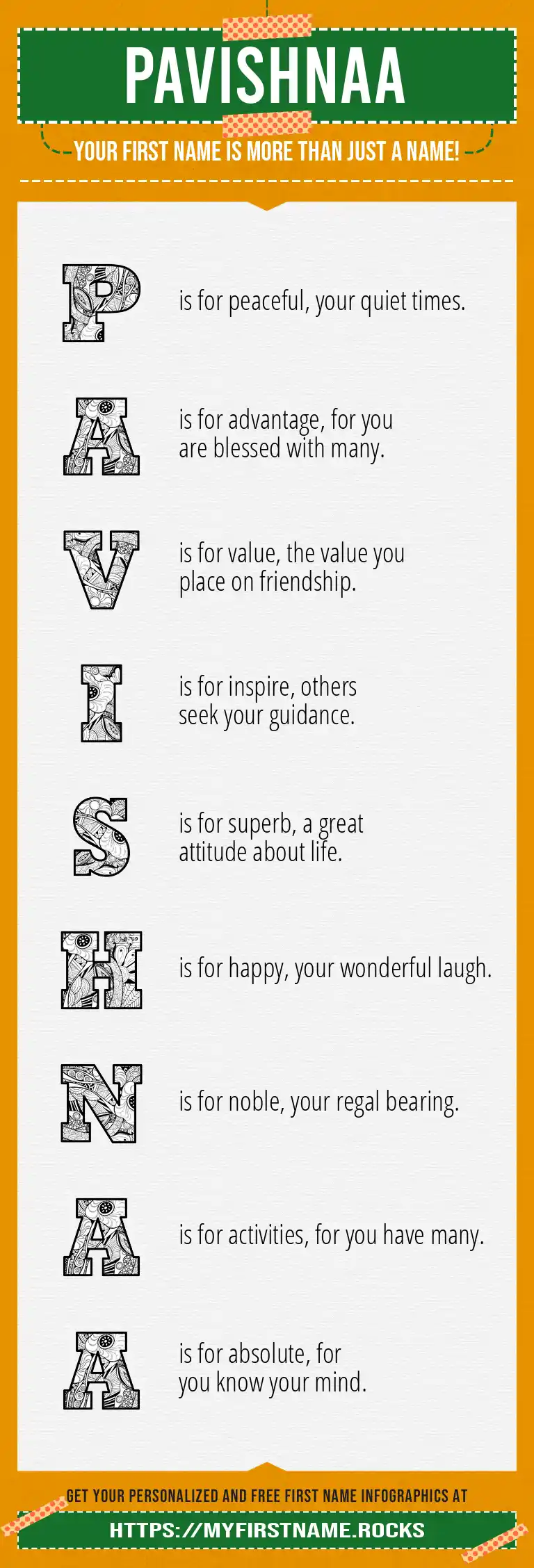 PAVISHNAA

YOUR FIRST NAME IS MORE THAN JUST A NAME!

P is for peaceful, your quiet times.

A is for advantage, for you are blessed with many.

V is for value, the value you place on friendship.

I is for inspire, others seek your guidance.

S is for superb, a great attitude about life.

H is for happy, your wonderful laugh.

N is for noble, your regal bearing.

A is for activities, for you have many.

A is for absolute, for you know your mind.

GET YOUR PERSONALIZED AND FREE FIRST NAME INFOGRAPHICS AT

HTTPS://MYFIRSTNAME.ROCKS