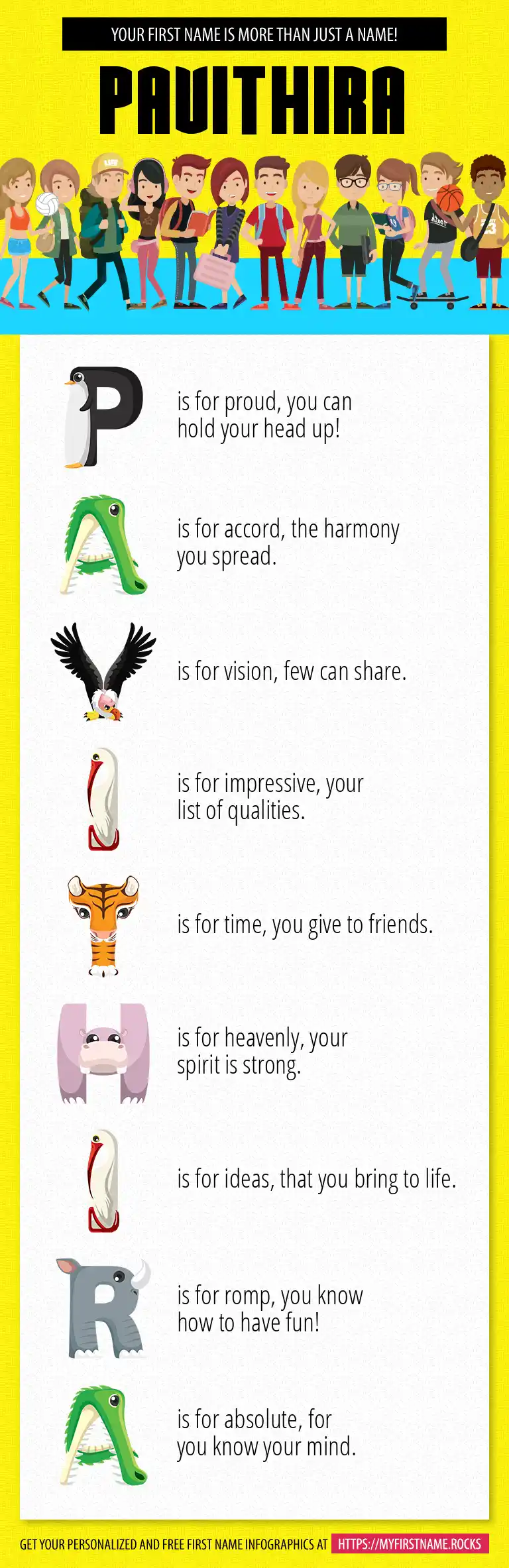 YOUR FIRST NAME IS MORE THAN JUST A NAME!

PAVITHIRA

P is for proud, you can hold your head up!

A is for accord, the harmony you spread.

V is for vision, few can share.

I is for impressive, your list of qualities.

T is for time, you give to friends.

H is for heavenly, your spirit is strong.

I is for ideas, that you bring to life.

R is for romp, you know how to have fun!

A is for absolute, for you know your mind.

GET YOUR PERSONALIZED AND FREE FIRST NAME INFOGRAPHICS AT HTTPS://MYFIRSTNAME.ROCKS