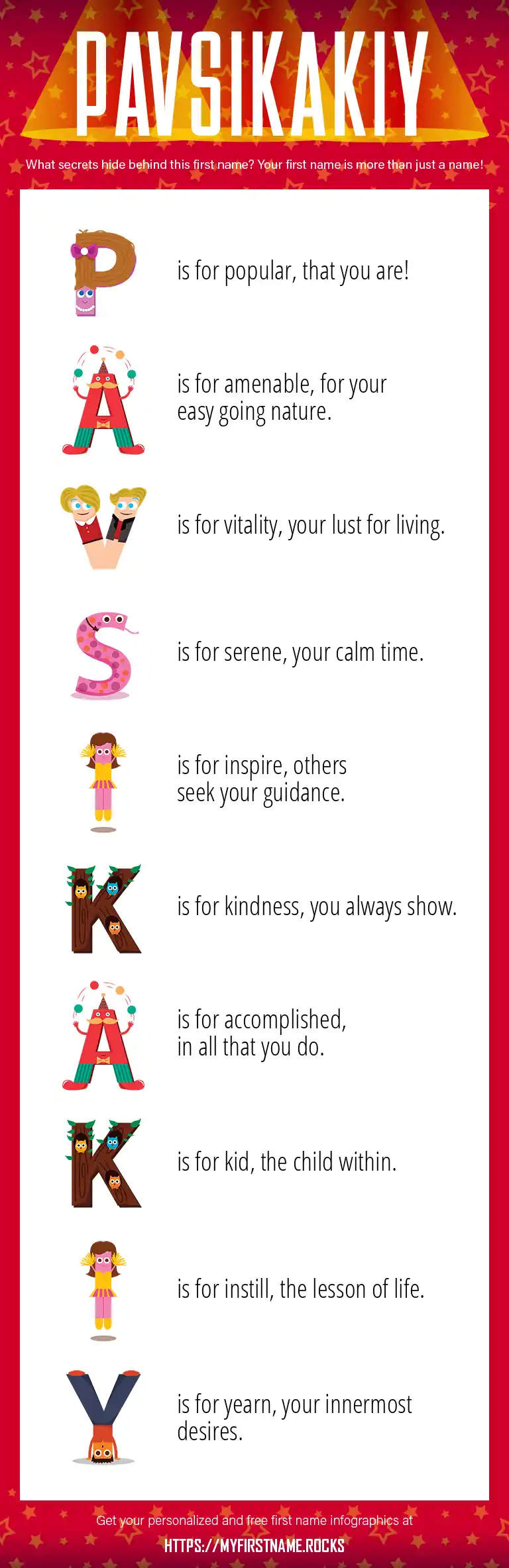 PAVSIKAKIY

What secrets hide behind this first name? Your first name is more than just a name!

P is for popular, that you are!

A is for amenable, for your easy going nature.

V is for vitality, your lust for living.

S is for serene, your calm time.

I is for inspire, others seek your guidance.

K is for kindness, you always show.

A is for accomplished, in all that you do.

K is for kid, the child within.

I is for instill, the lesson of life.

Y is for yearn, your innermost desires.

Get your personalized and free first name infographics at

HTTPS://MYFIRSTNAME.ROCKS