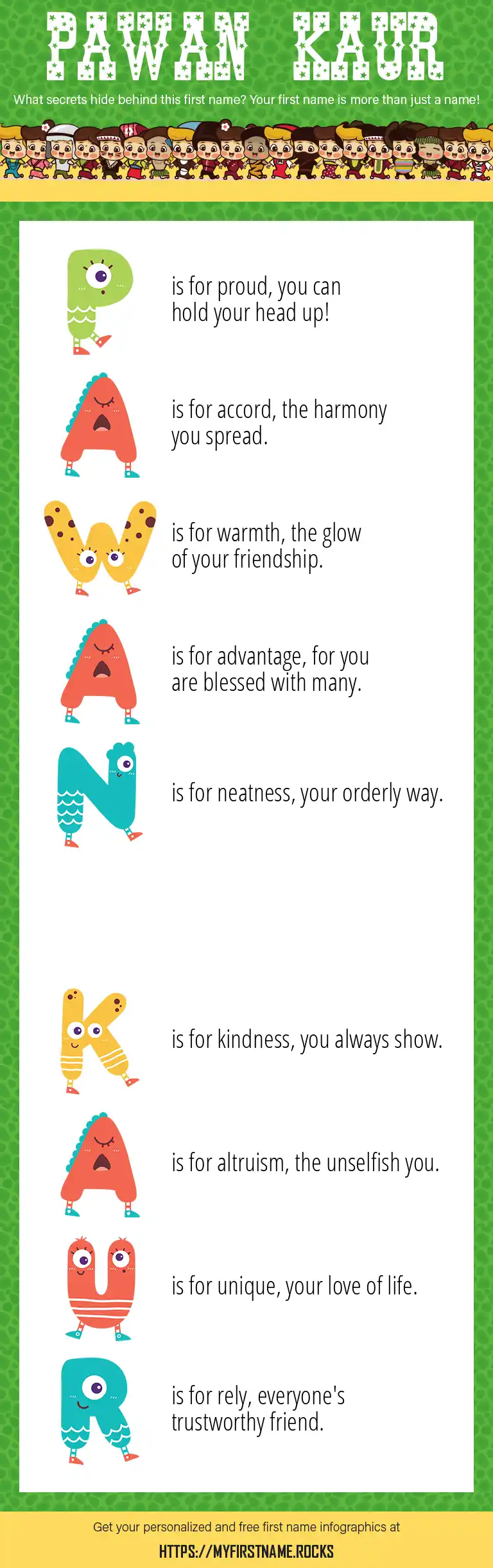 PAWAN KAUR

What secrets hide behind this first name? Your first name is more than just a name!

P is for proud, you can hold your head up!

A is for accord, the harmony you spread.

W is for warmth, the glow of your friendship.

A is for advantage, for you are blessed with many.

N is for neatness, your orderly way.

K is for kindness, you always show.

A is for altruism, the unselfish you.

U is for unique, your love of life.

R is for rely, everyone's trustworthy friend.

Get your personalized and free first name infographics at

HTTPS://MYFIRSTNAME.ROCKS