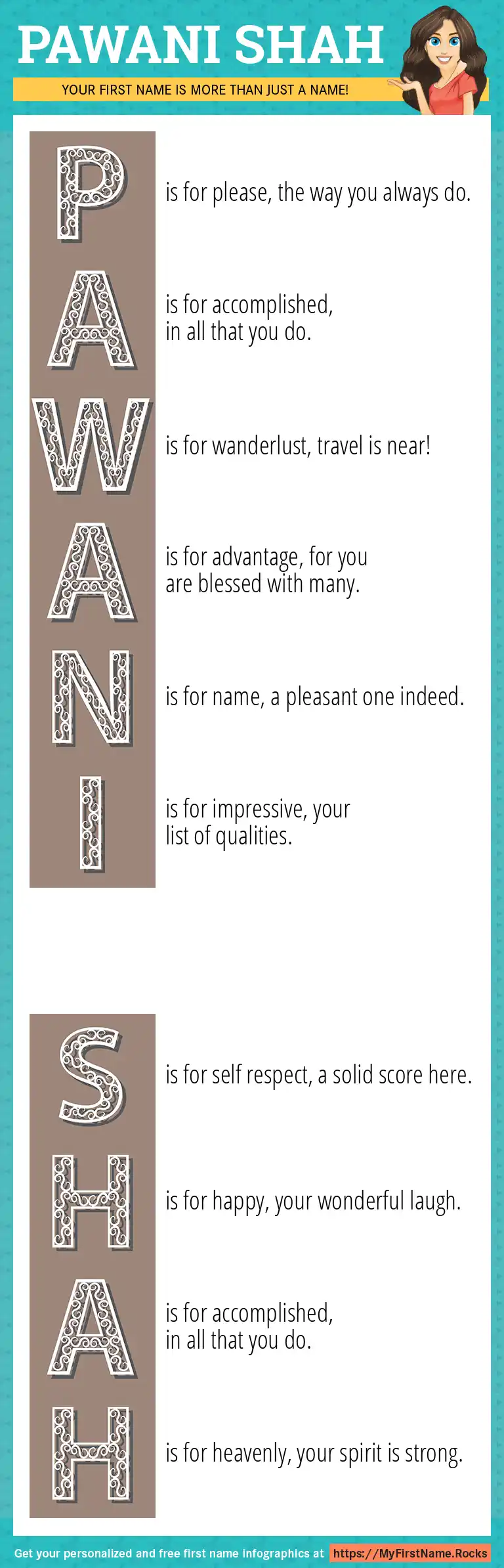 PAWANI SHAH

YOUR FIRST NAME IS MORE THAN JUST A NAME!

P is for please, the way you always do.

A is for accomplished, in all that you do.

W is for wanderlust, travel is near!

A is for advantage, for you are blessed with many.

N is for name, a pleasant one indeed.

I is for impressive, your list of qualities.

S is for self respect, a solid score here.

H is for happy, your wonderful laugh.

A is for accomplished, in all that you do.

H is for heavenly, your spirit is strong.

Get your personalized and free first name infographics at https://MyFirstName.Rocks