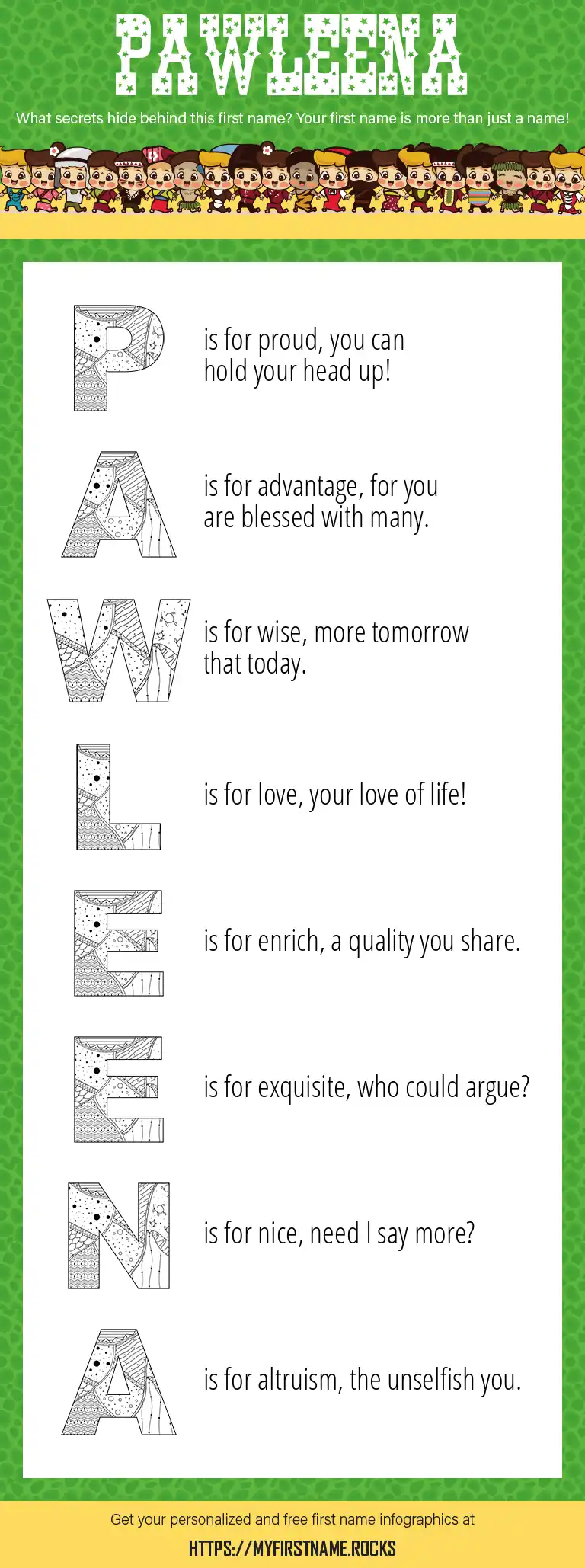 PAWLEENA

What secrets hide behind this first name? Your first name is more than just a name!

P is for proud, you can hold your head up!

A is for advantage, for you are blessed with many.

W is for wise, more tomorrow that today.

L is for love, your love of life!

E is for enrich, a quality you share.

E is for exquisite, who could argue?

N is for nice, need I say more?

A is for altruism, the unselfish you.

Get your personalized and free first name infographics at

HTTPS://MYFIRSTNAME.ROCKS