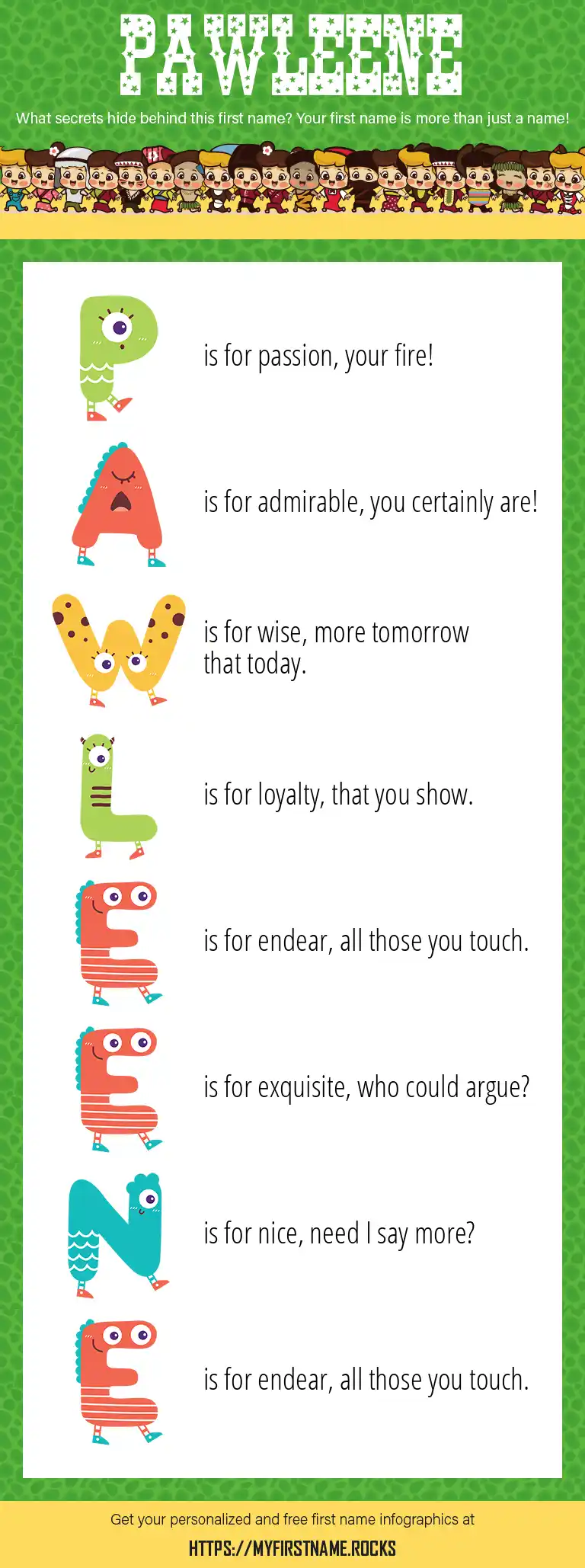 PAWLEENE

What secrets hide behind this first name? Your first name is more than just a name!

P is for passion, your fire!

A is for admirable, you certainly are!

W is for wise, more tomorrow that today.

L is for loyalty, that you show.

E is for endear, all those you touch.

E is for exquisite, who could argue?

N is for nice, need I say more?

E is for endear, all those you touch.

Get your personalized and free first name infographics at
HTTPS://MYFIRSTNAME.ROCKS