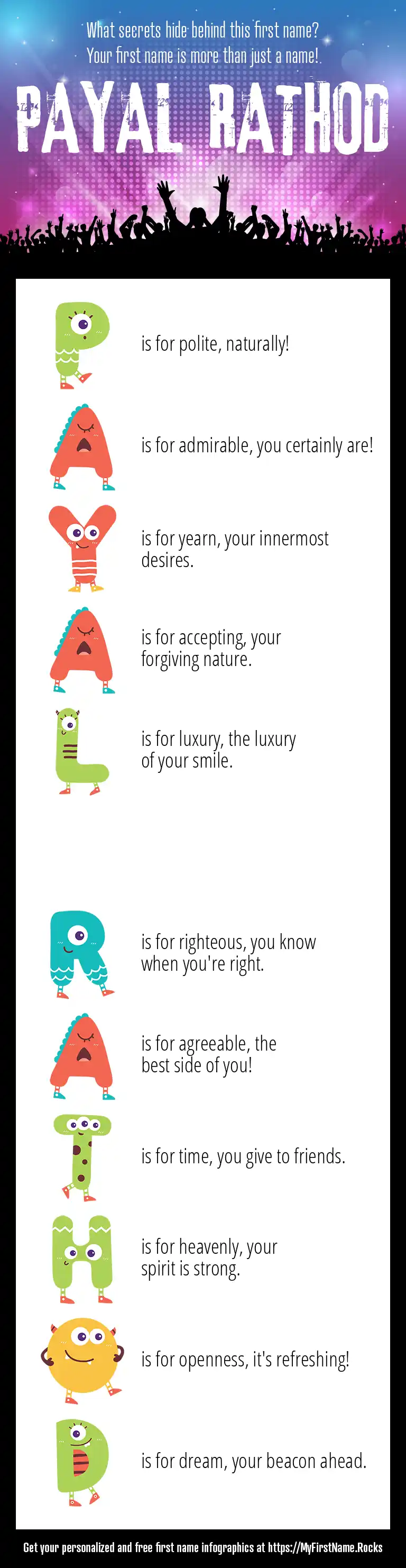 What secrets hide behind this first name?
Your first name is more than just a name!

PAYAL RATHOD

P is for polite, naturally!

A is for admirable, you certainly are!

Y is for yearn, your innermost desires.

A is for accepting, your forgiving nature.

L is for luxury, the luxury of your smile.

R is for righteous, you know when you're right.

A is for agreeable, the best side of you!

T is for time, you give to friends.

H is for heavenly, your spirit is strong.

O is for openness, it's refreshing!

D is for dream, your beacon ahead.

Get your personalized and free first name infographics at https://MyFirstName.Rocks