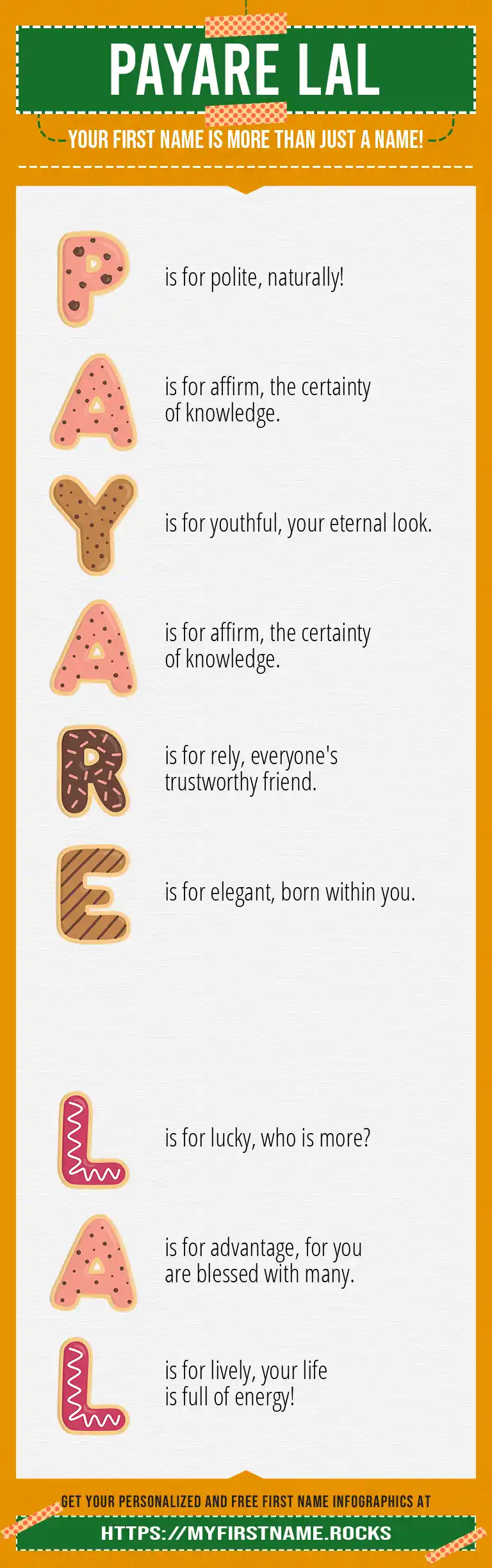 PAYARE LAL

YOUR FIRST NAME IS MORE THAN JUST A NAME!

P is for polite, naturally!

A is for affirm, the certainty of knowledge.

Y is for youthful, your eternal look.

A is for affirm, the certainty of knowledge.

R is for rely, everyone's trustworthy friend.

E is for elegant, born within you.

L is for lucky, who is more?

A is for advantage, for you are blessed with many.

L is for lively, your life is full of energy!

GET YOUR PERSONALIZED AND FREE FIRST NAME INFOGRAPHICS AT

HTTPS://MYFIRSTNAME.ROCKS