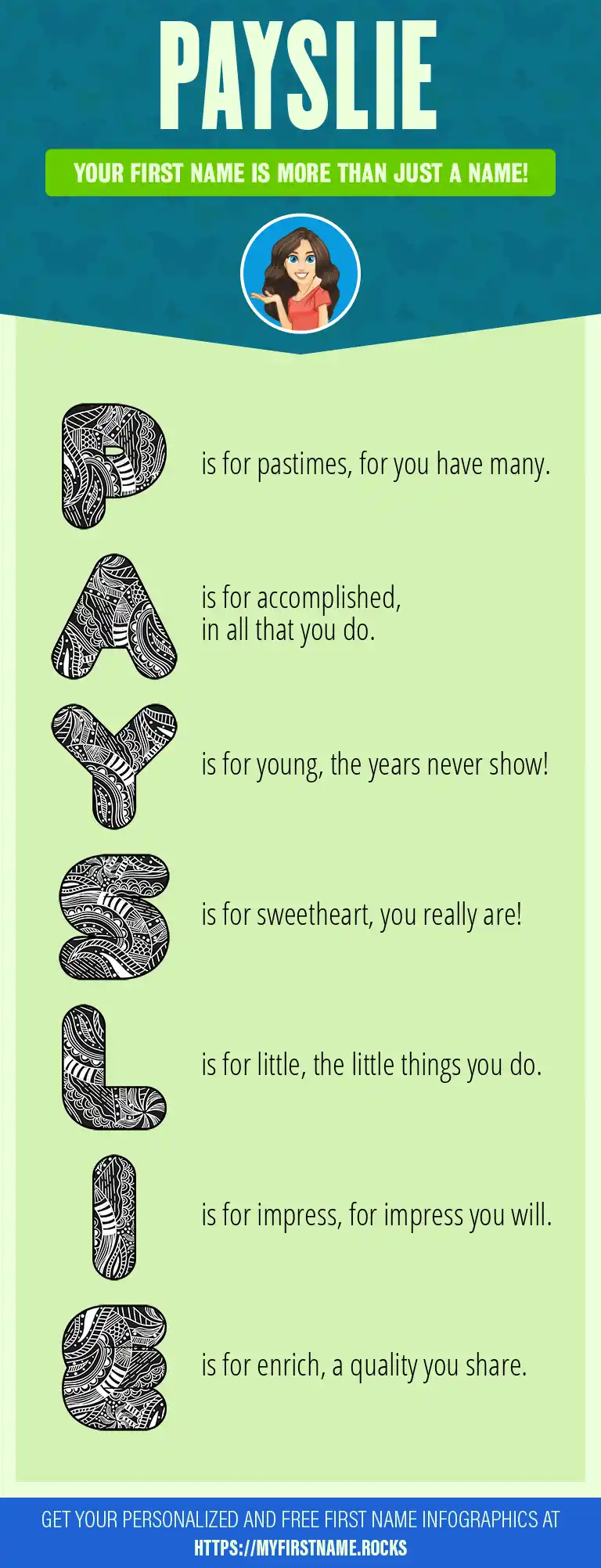 PAYSLIE

YOUR FIRST NAME IS MORE THAN JUST A NAME!

P is for pastimes, for you have many.

A is for accomplished, in all that you do.

Y is for young, the years never show!

S is for sweetheart, you really are!

L is for little, the little things you do.

I is for impress, for impress you will.

E is for enrich, a quality you share.

GET YOUR PERSONALIZED AND FREE FIRST NAME INFOGRAPHICS AT HTTPS://MYFIRSTNAME.ROCKS