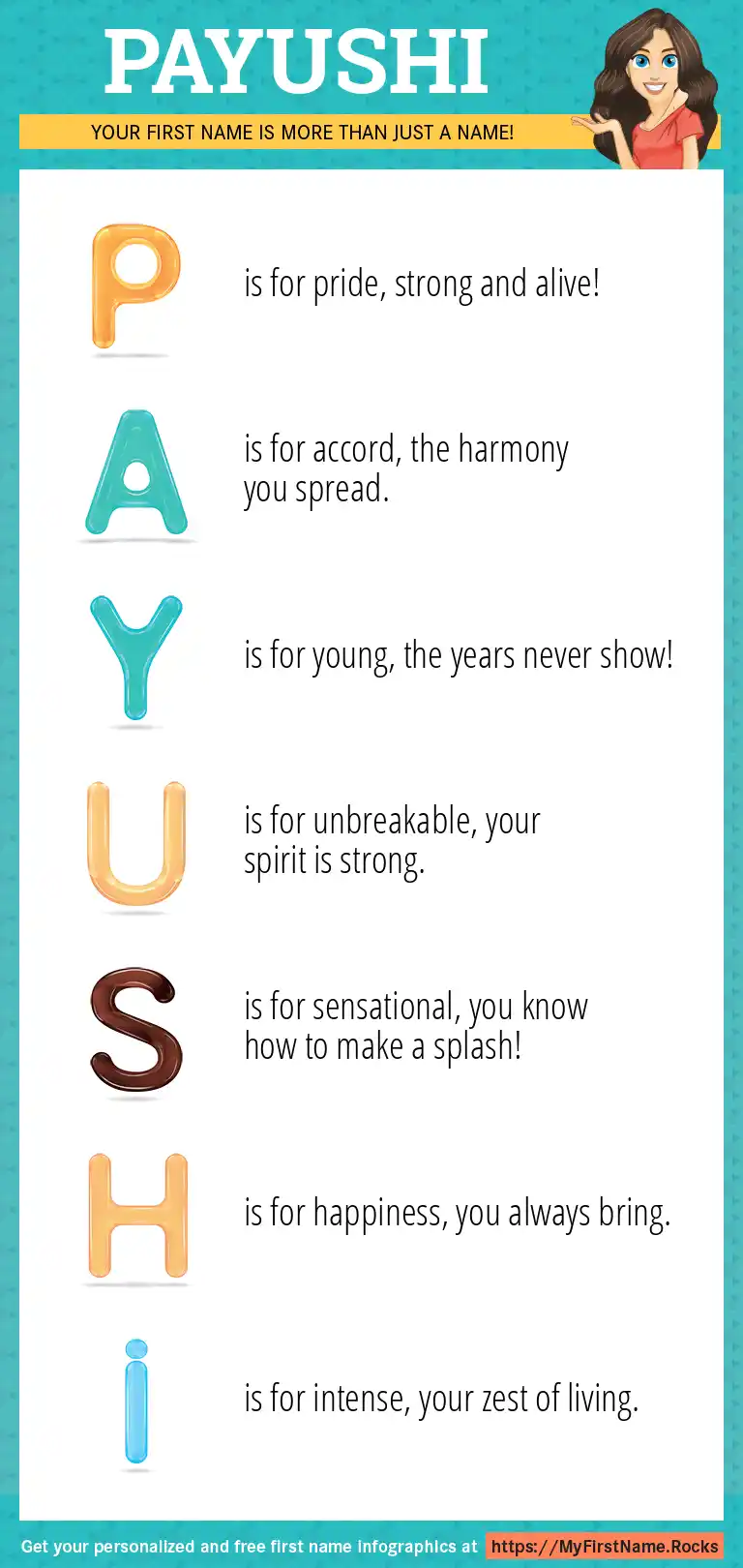 PAYUSHI

YOUR FIRST NAME IS MORE THAN JUST A NAME!

P is for pride, strong and alive!

A is for accord, the harmony you spread.

Y is for young, the years never show!

U is for unbreakable, your spirit is strong.

S is for sensational, you know how to make a splash!

H is for happiness, you always bring.

i is for intense, your zest of living.

Get your personalized and free first name infographics at https://MyFirstName.Rocks