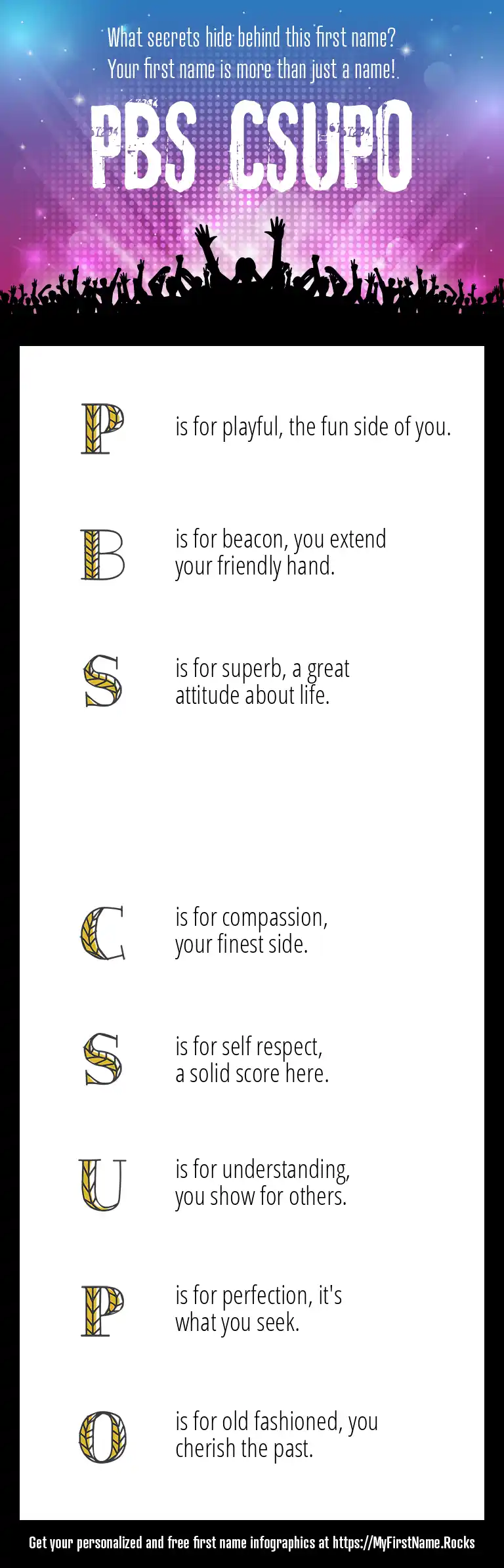 What secrets hide behind this first name?
Your first name is more than just a name!

PBS CSUPO

P is for playful, the fun side of you.

B is for beacon, you extend your friendly hand.

S is for superb, a great attitude about life.

C is for compassion, your finest side.

S is for self respect, a solid score here.

U is for understanding, you show for others.

P is for perfection, it's what you seek.

O is for old fashioned, you cherish the past.

Get your personalized and free first name infographics at https://MyFirstName.Rocks