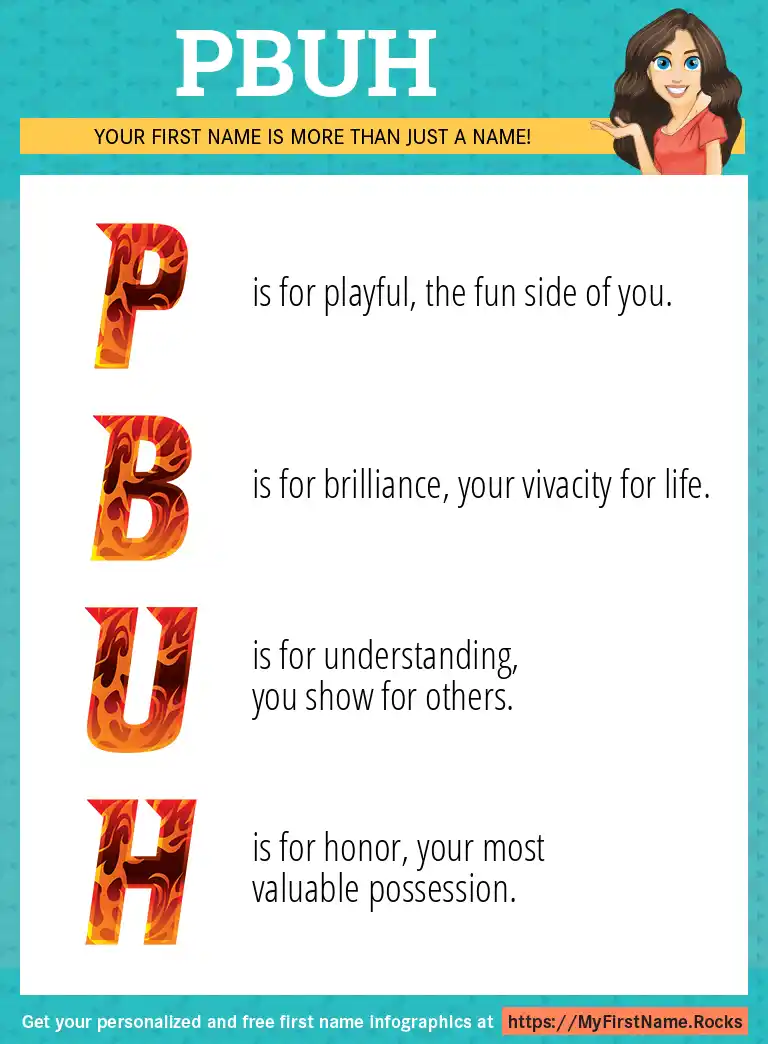 PBUH

YOUR FIRST NAME IS MORE THAN JUST A NAME!

P is for playful, the fun side of you.

B is for brilliance, your vivacity for life.

U is for understanding, you show for others.

H is for honor, your most valuable possession.

Get your personalized and free first name infographics at https://MyFirstName.Rocks