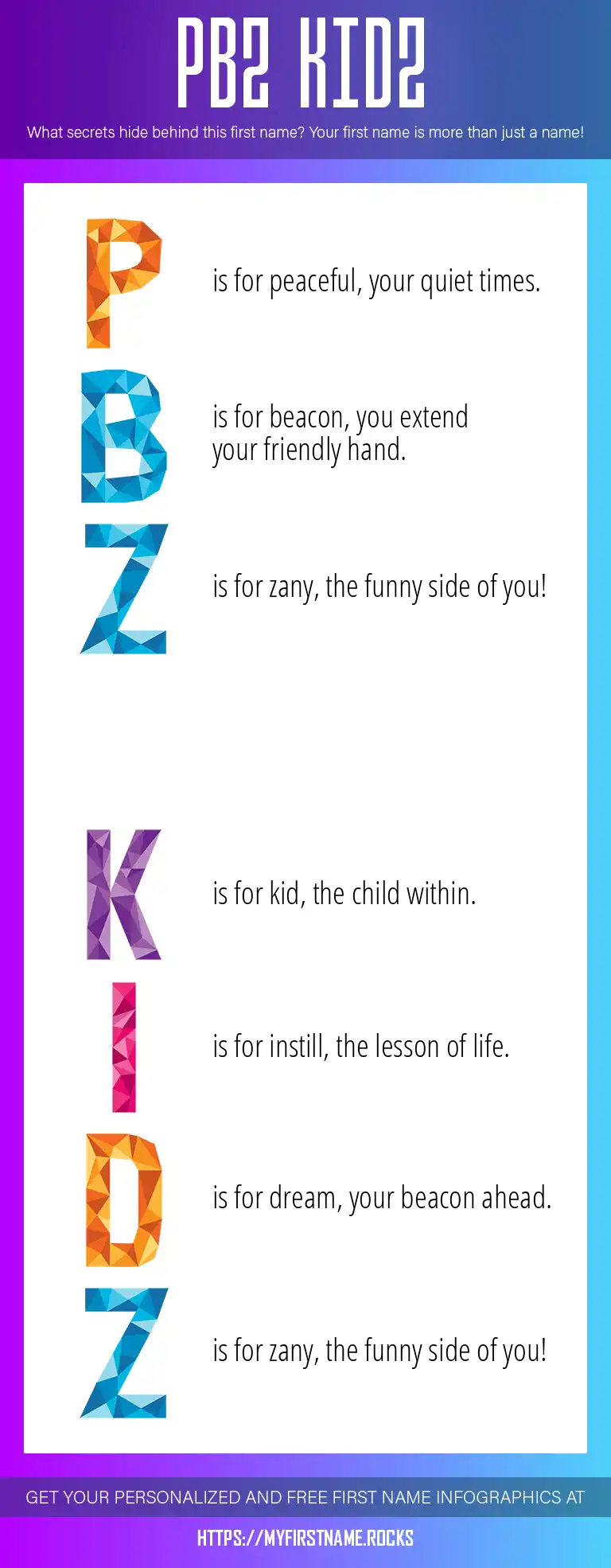 PBZ KIDZ

What secrets hide behind this first name? Your first name is more than just a name!

P is for peaceful, your quiet times.

B is for beacon, you extend your friendly hand.

Z is for zany, the funny side of you!

K is for kid, the child within.

I is for instill, the lesson of life.

D is for dream, your beacon ahead.

Z is for zany, the funny side of you!

GET YOUR PERSONALIZED AND FREE FIRST NAME INFOGRAPHICS AT

HTTPS://MYFIRSTNAME.ROCKS