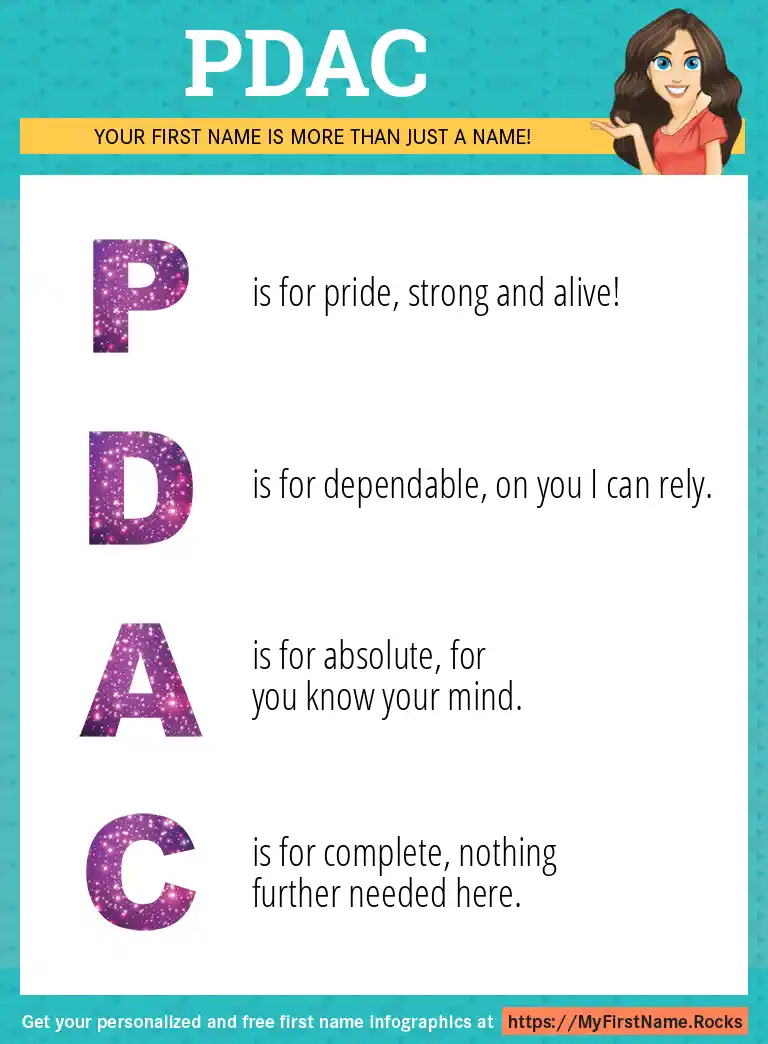 PDAC

YOUR FIRST NAME IS MORE THAN JUST A NAME!

P is for pride, strong and alive!

D is for dependable, on you I can rely.

A is for absolute, for you know your mind.

C is for complete, nothing further needed here.

Get your personalized and free first name infographics at https://MyFirstName.Rocks