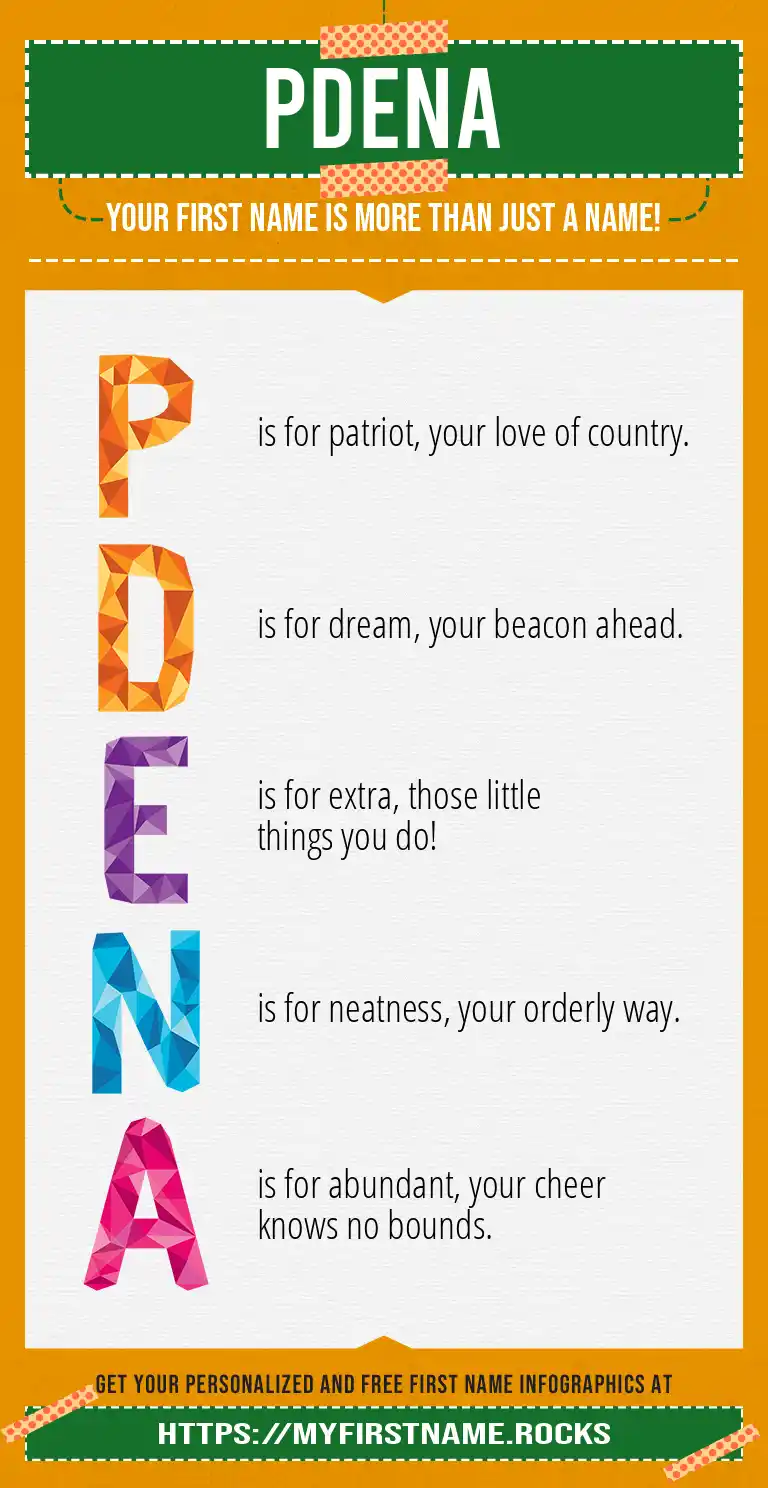 PDENA

YOUR FIRST NAME IS MORE THAN JUST A NAME!

P is for patriot, your love of country.

D is for dream, your beacon ahead.

E is for extra, those little things you do!

N is for neatness, your orderly way.

A is for abundant, your cheer knows no bounds.

GET YOUR PERSONALIZED AND FREE FIRST NAME INFOGRAPHICS AT

HTTPS://MYFIRSTNAME.ROCKS