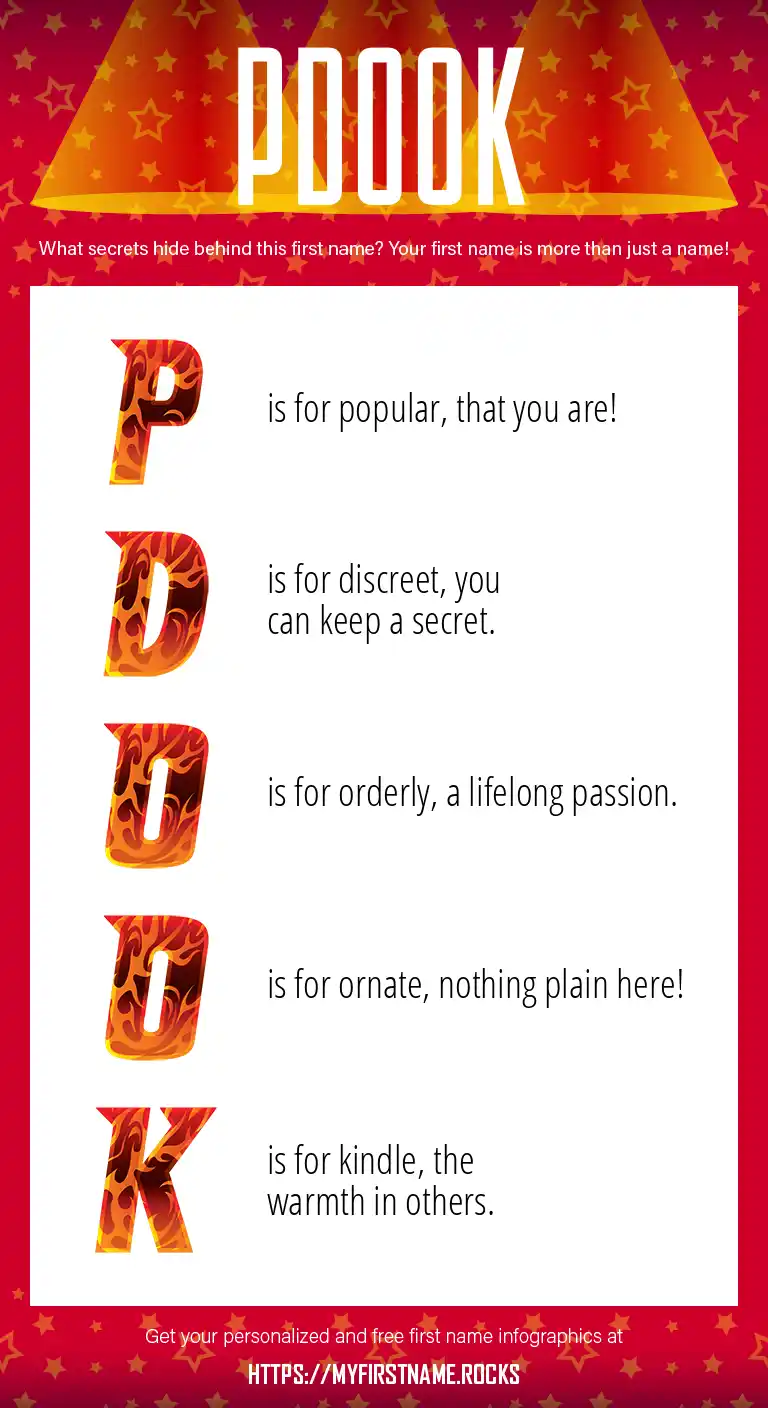 PDOOK

What secrets hide behind this first name? Your first name is more than just a name!

P is for popular, that you are!

D is for discreet, you can keep a secret.

O is for orderly, a lifelong passion.

O is for ornate, nothing plain here!

K is for kindle, the warmth in others.

Get your personalized and free first name infographics at

HTTPS://MYFIRSTNAME.ROCKS