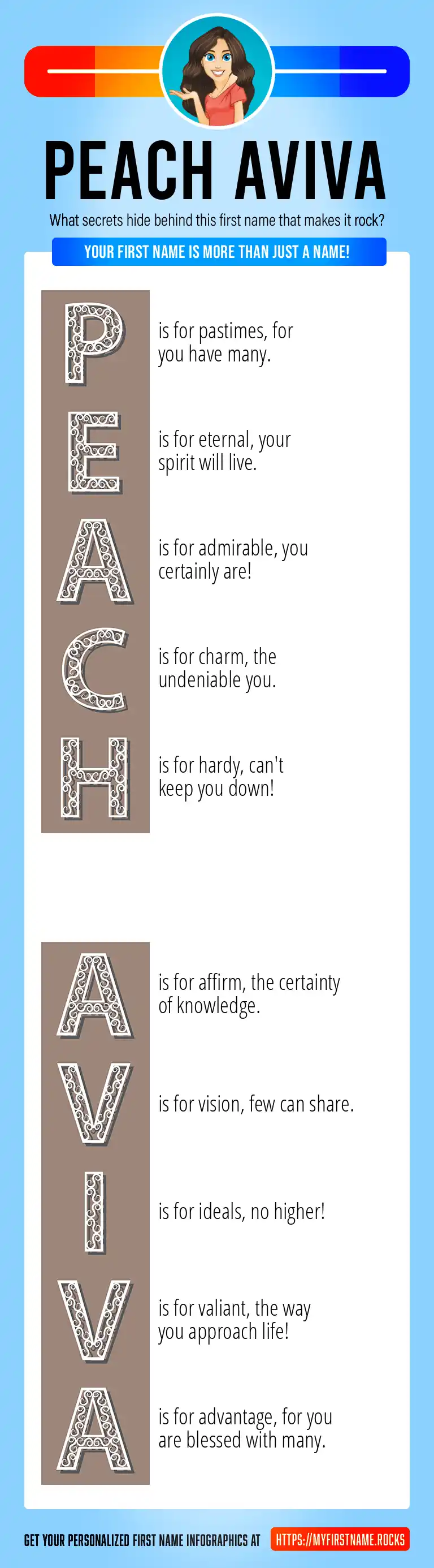 PEACH AVIVA

What secrets hide behind this first name that makes it rock?

YOUR FIRST NAME IS MORE THAN JUST A NAME!

P is for pastimes, for you have many.

E is for eternal, your spirit will live.

A is for admirable, you certainly are!

C is for charm, the undeniable you.

H is for hardy, can't keep you down!

A is for affirm, the certainty of knowledge.

V is for vision, few can share.

I is for ideals, no higher!

V is for valiant, the way you approach life!

A is for advantage, for you are blessed with many.

GET YOUR PERSONALIZED FIRST NAME INFOGRAPHICS AT HTTPS://MYFIRSTNAME.ROCKS