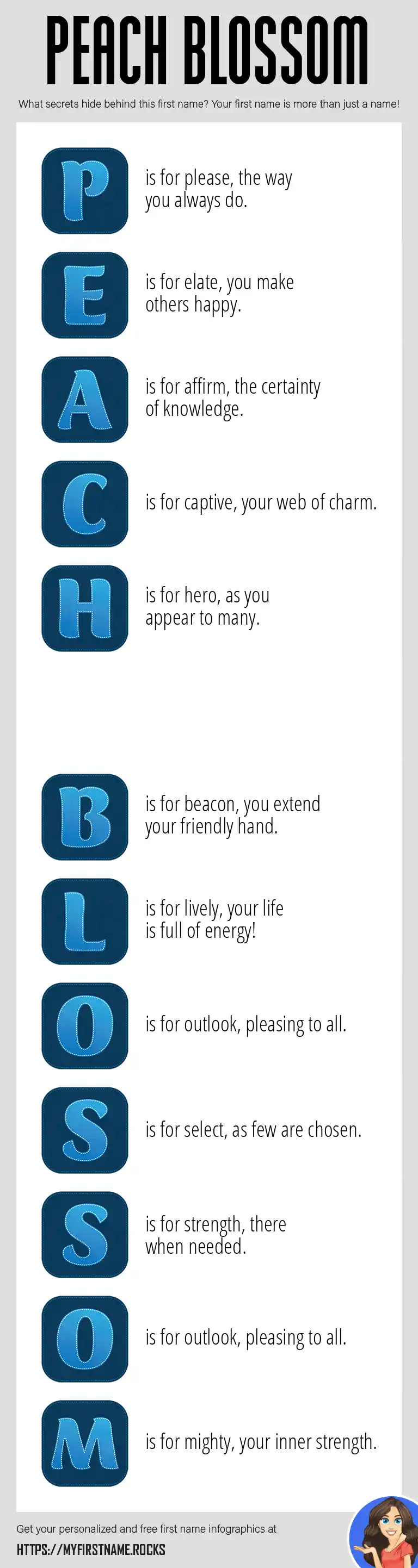 PEACH BLOSSOM

What secrets hide behind this first name? Your first name is more than just a name!

P is for please, the way you always do.

E is for elate, you make others happy.

A is for affirm, the certainty of knowledge.

C is for captive, your web of charm.

H is for hero, as you appear to many.

B is for beacon, you extend your friendly hand.

L is for lively, your life is full of energy!

O is for outlook, pleasing to all.

S is for select, as few are chosen.

S is for strength, there when needed.

O is for outlook, pleasing to all.

M is for mighty, your inner strength.

Get your personalized and free first name infographics at

HTTPS://MYFIRSTNAME.ROCKS