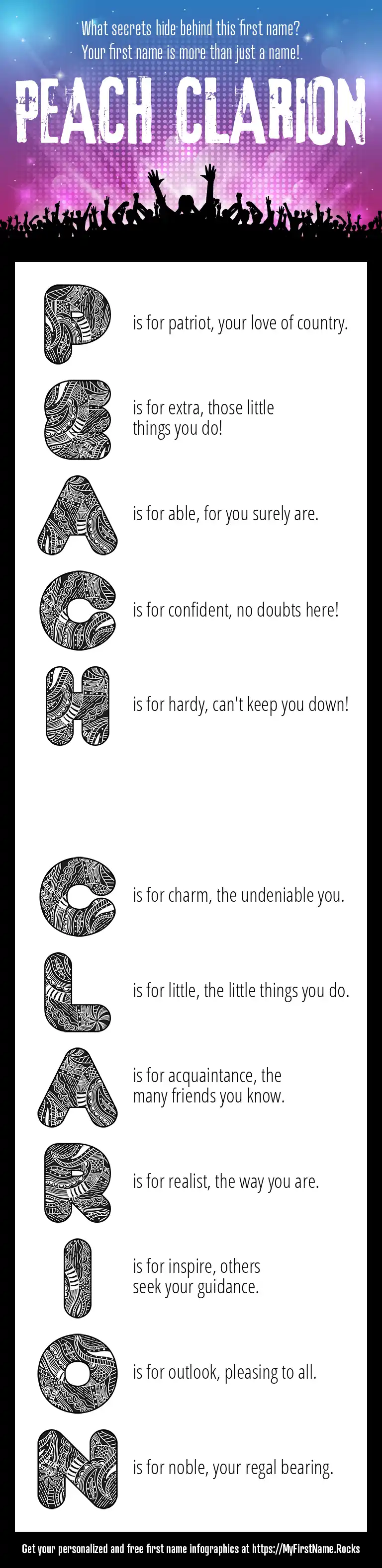 What secrets hide behind this first name?
Your first name is more than just a name!

PEACH CLARION

P is for patriot, your love of country.

E is for extra, those little things you do!

A is for able, for you surely are.

C is for confident, no doubts here!

H is for hardy, can't keep you down!

C is for charm, the undeniable you.

L is for little, the little things you do.

A is for acquaintance, the many friends you know.

R is for realist, the way you are.

I is for inspire, others seek your guidance.

O is for outlook, pleasing to all.

N is for noble, your regal bearing.

Get your personalized and free first name infographics at https://MyFirstName.Rocks