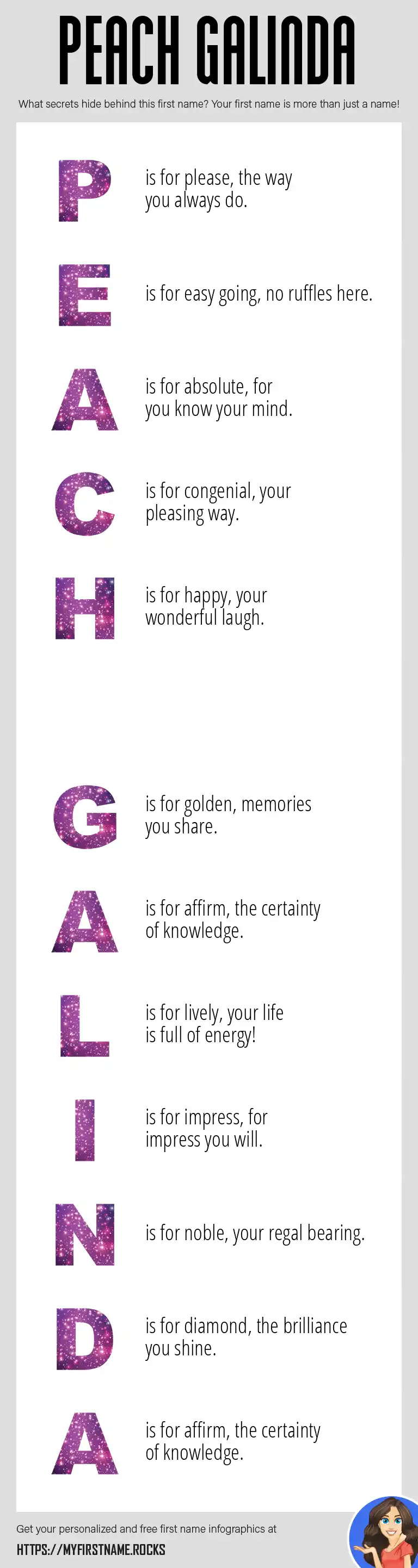 PEACH GALINDA

What secrets hide behind this first name? Your first name is more than just a name!

P is for please, the way you always do.

E is for easy going, no ruffles here.

A is for absolute, for you know your mind.

C is for congenial, your pleasing way.

H is for happy, your wonderful laugh.

G is for golden, memories you share.

A is for affirm, the certainty of knowledge.

L is for lively, your life is full of energy!

I is for impress, for impress you will.

N is for noble, your regal bearing.

D is for diamond, the brilliance you shine.

A is for affirm, the certainty of knowledge.

Get your personalized and free first name infographics at

HTTPS://MYFIRSTNAME.ROCKS