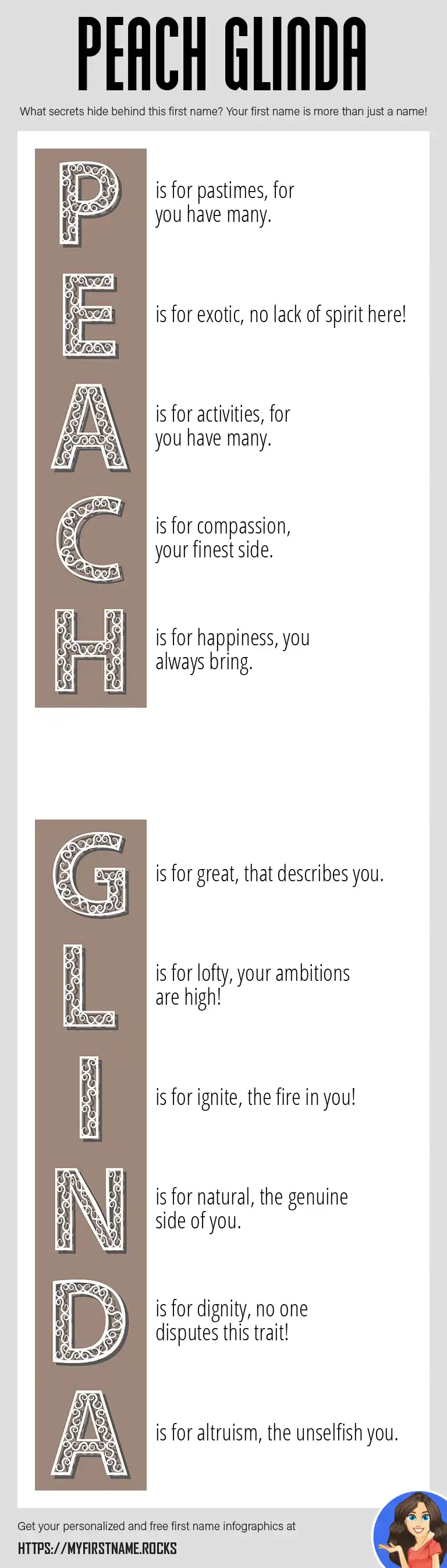 PEACH GLINDA

What secrets hide behind this first name? Your first name is more than just a name!

P is for pastimes, for you have many.

E is for exotic, no lack of spirit here!

A is for activities, for you have many.

C is for compassion, your finest side.

H is for happiness, you always bring.

G is for great, that describes you.

L is for lofty, your ambitions are high!

I is for ignite, the fire in you!

N is for natural, the genuine side of you.

D is for dignity, no one disputes this trait!

A is for altruism, the unselfish you.

Get your personalized and free first name infographics at

HTTPS://MYFIRSTNAME.ROCKS