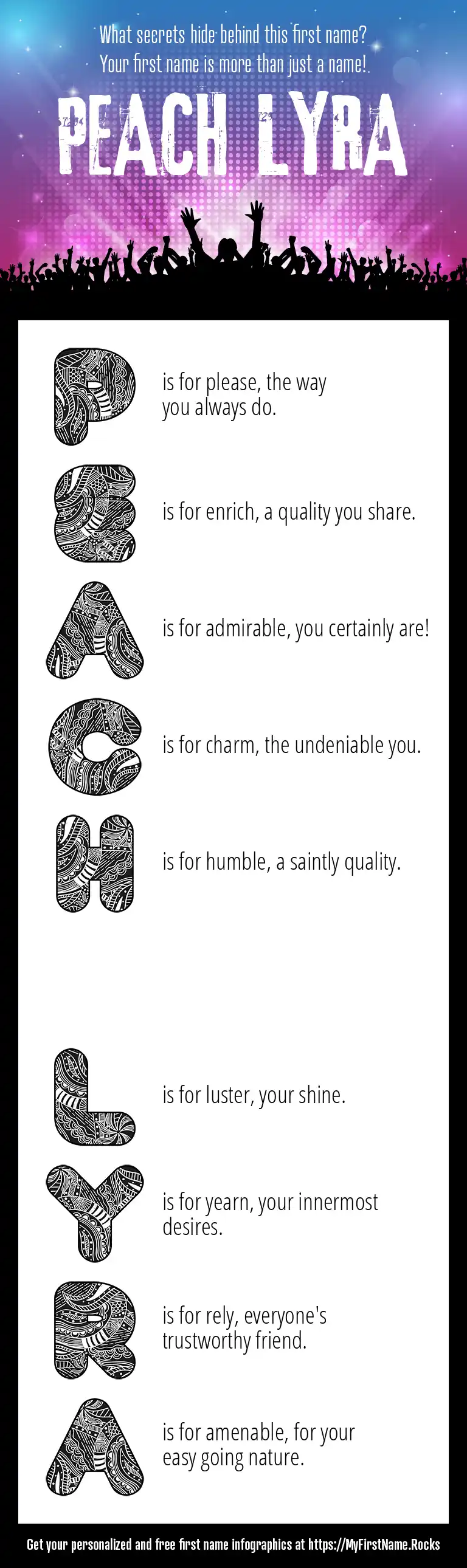 What secrets hide behind this first name?
Your first name is more than just a name!

PEACH LYRA

P is for please, the way you always do.

E is for enrich, a quality you share.

A is for admirable, you certainly are!

C is for charm, the undeniable you.

H is for humble, a saintly quality.

L is for luster, your shine.

Y is for yearn, your innermost desires.

R is for rely, everyone's trustworthy friend.

A is for amenable, for your easy going nature.

Get your personalized and free first name infographics at https://MyFirstName.Rocks