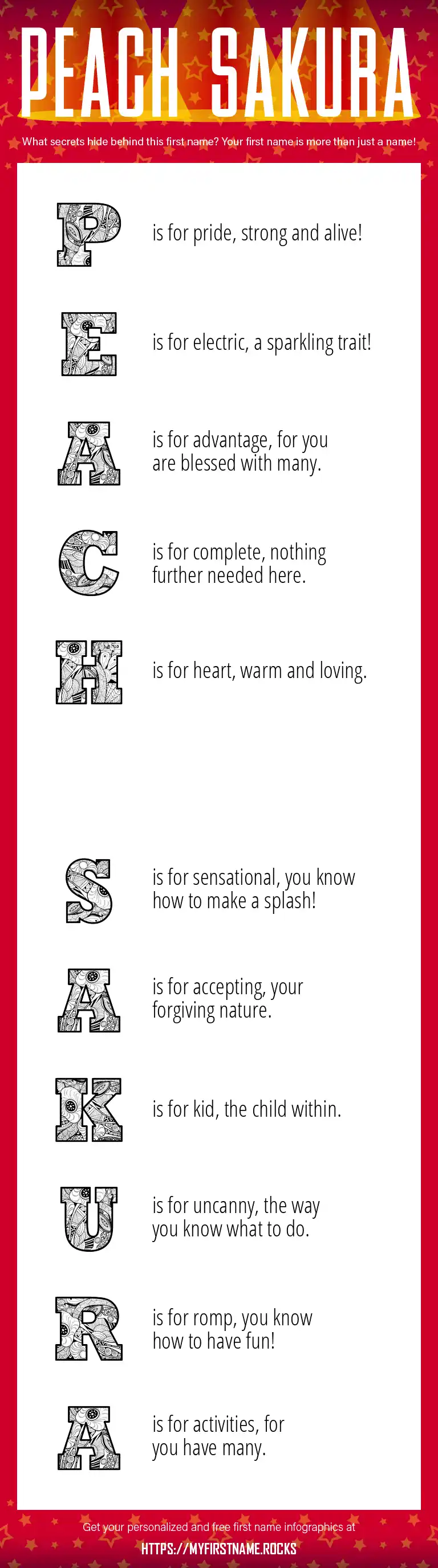 PEACH SAKURA

What secrets hide behind this first name? Your first name is more than just a name!

P is for pride, strong and alive!

E is for electric, a sparkling trait!

A is for advantage, for you are blessed with many.

C is for complete, nothing further needed here.

H is for heart, warm and loving.

S is for sensational, you know how to make a splash!

A is for accepting, your forgiving nature.

K is for kid, the child within.

U is for uncanny, the way you know what to do.

R is for romp, you know how to have fun!

A is for activities, for you have many.

Get your personalized and free first name infographics at

HTTPS://MYFIRSTNAME.ROCKS