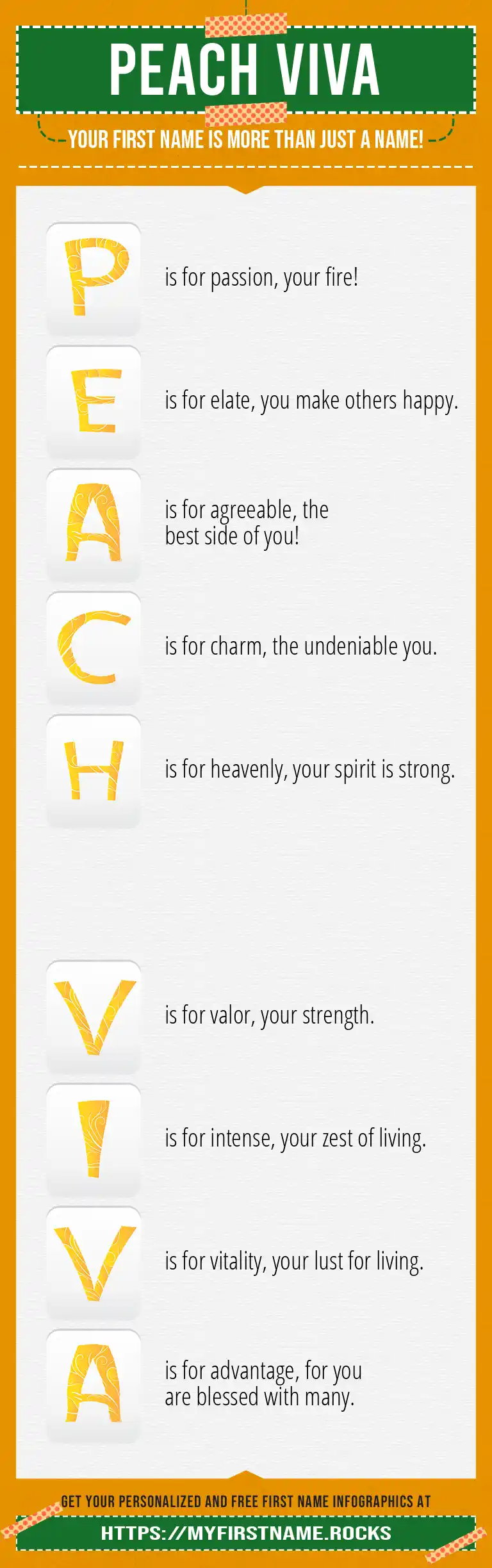 PEACH VIVA

YOUR FIRST NAME IS MORE THAN JUST A NAME!

P is for passion, your fire!

E is for elate, you make others happy.

A is for agreeable, the best side of you!

C is for charm, the undeniable you.

H is for heavenly, your spirit is strong.

V is for valor, your strength.

I is for intense, your zest of living.

V is for vitality, your lust for living.

A is for advantage, for you are blessed with many.

GET YOUR PERSONALIZED AND FREE FIRST NAME INFOGRAPHICS AT

HTTPS://MYFIRSTNAME.ROCKS