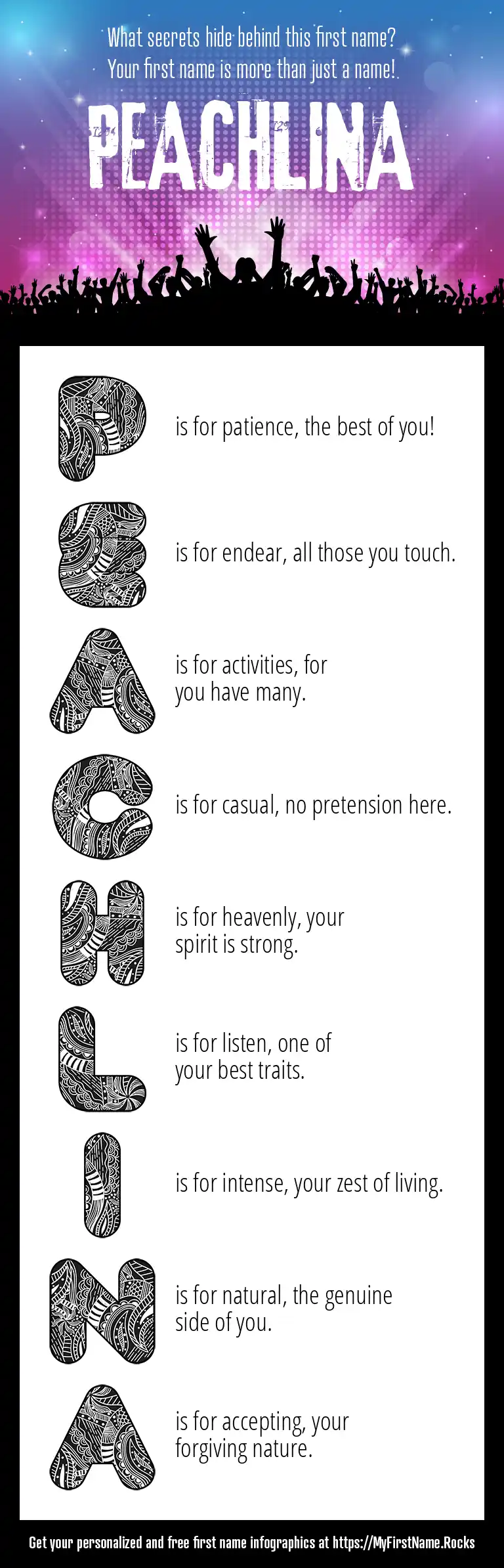 What secrets hide behind this first name?
Your first name is more than just a name!

PEACHLINA

P is for patience, the best of you!

E is for endear, all those you touch.

A is for activities, for you have many.

C is for casual, no pretension here.

H is for heavenly, your spirit is strong.

L is for listen, one of your best traits.

I is for intense, your zest of living.

N is for natural, the genuine side of you.

A is for accepting, your forgiving nature.

Get your personalized and free first name infographics at https://MyFirstName.Rocks