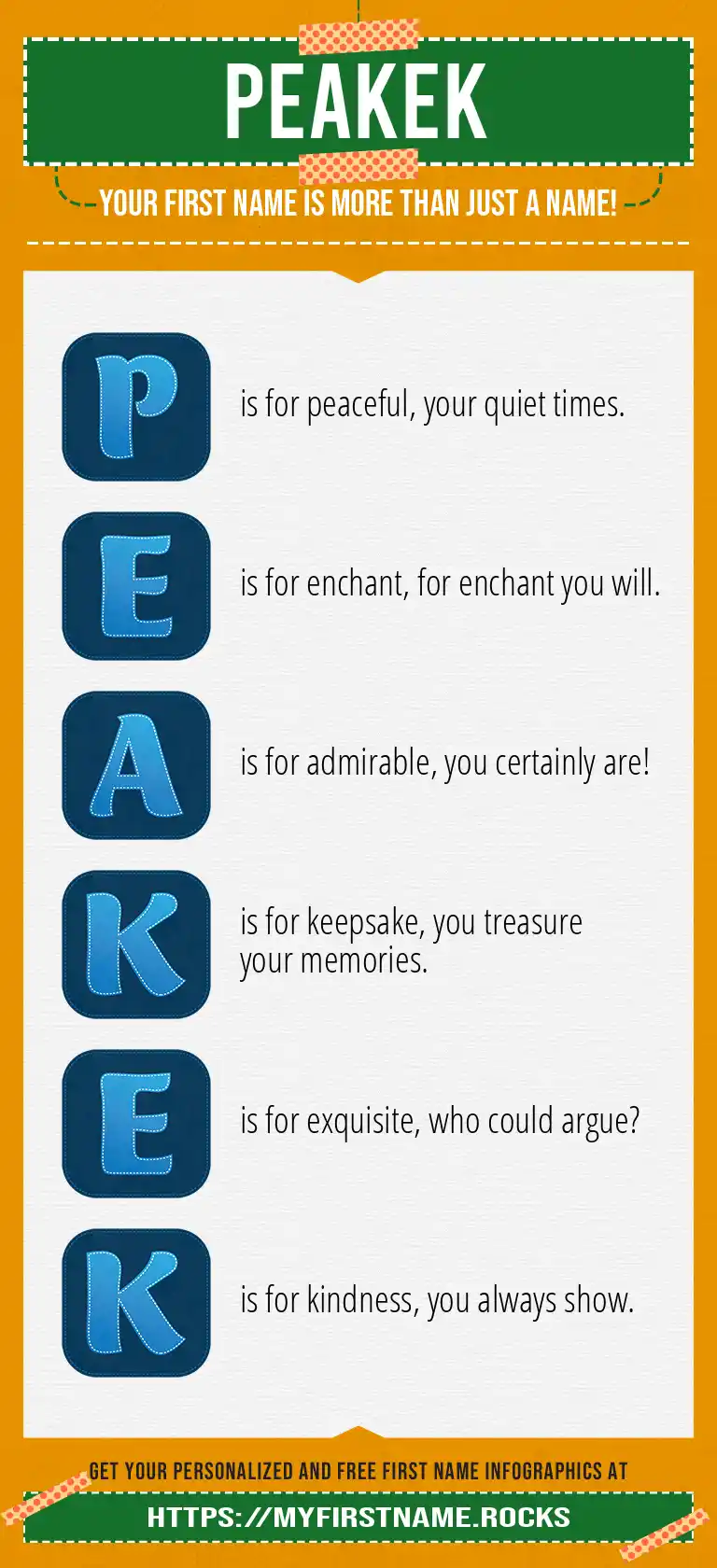 PEAKEK

YOUR FIRST NAME IS MORE THAN JUST A NAME!

P is for peaceful, your quiet times.

E is for enchant, for enchant you will.

A is for admirable, you certainly are!

K is for keepsake, you treasure your memories.

E is for exquisite, who could argue?

K is for kindness, you always show.

GET YOUR PERSONALIZED AND FREE FIRST NAME INFOGRAPHICS AT

HTTPS://MYFIRSTNAME.ROCKS