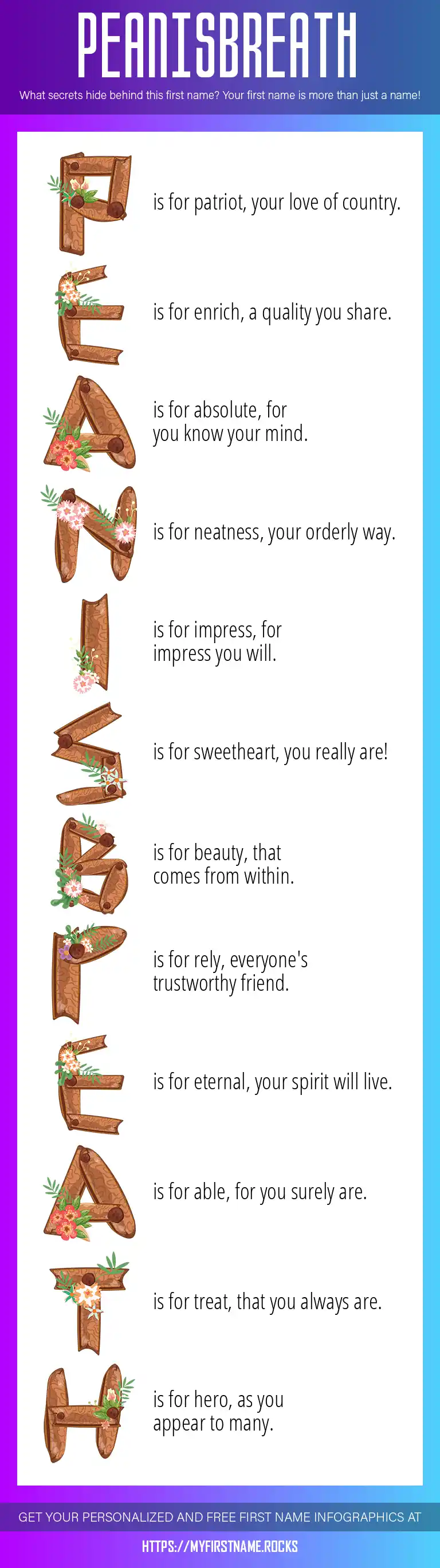 PEANISBREATH

What secrets hide behind this first name? Your first name is more than just a name!

P is for patriot, your love of country.

E is for enrich, a quality you share.

A is for absolute, for you know your mind.

N is for neatness, your orderly way.

I is for impress, for impress you will.

S is for sweetheart, you really are!

B is for beauty, that comes from within.

R is for rely, everyone's trustworthy friend.

E is for eternal, your spirit will live.

A is for able, for you surely are.

T is for treat, that you always are.

H is for hero, as you appear to many.

GET YOUR PERSONALIZED AND FREE FIRST NAME INFOGRAPHICS AT

HTTPS://MYFIRSTNAME.ROCKS