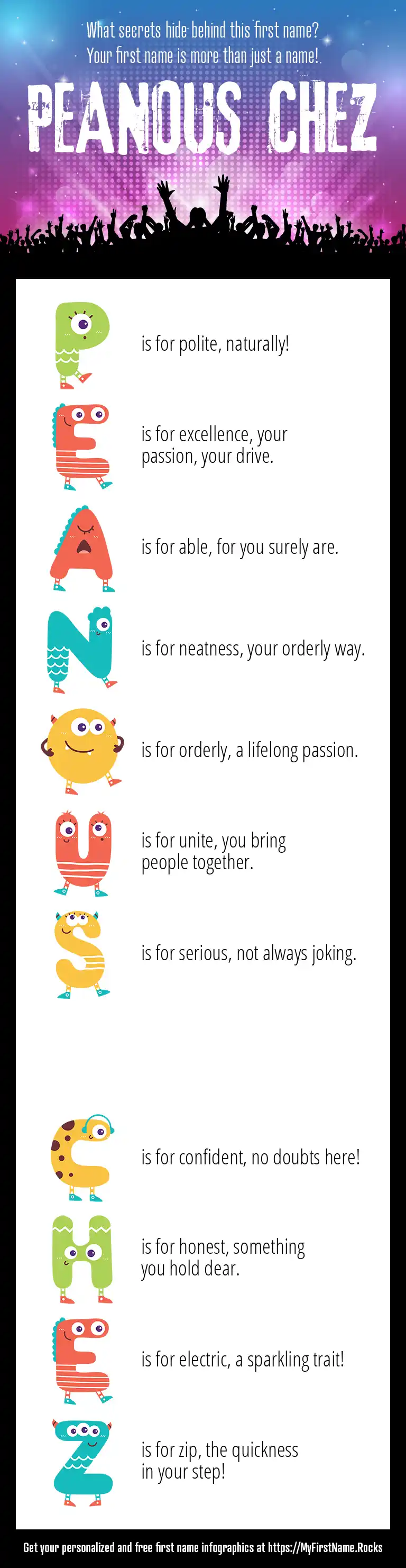 What secrets hide behind this first name?
Your first name is more than just a name!

PEANOUS CHEZ

P is for polite, naturally!

E is for excellence, your passion, your drive.

A is for able, for you surely are.

N is for neatness, your orderly way.

O is for orderly, a lifelong passion.

U is for unite, you bring people together.

S is for serious, not always joking.

C is for confident, no doubts here!

H is for honest, something you hold dear.

E is for electric, a sparkling trait!

Z is for zip, the quickness in your step!

Get your personalized and free first name infographics at https://MyFirstName.Rocks