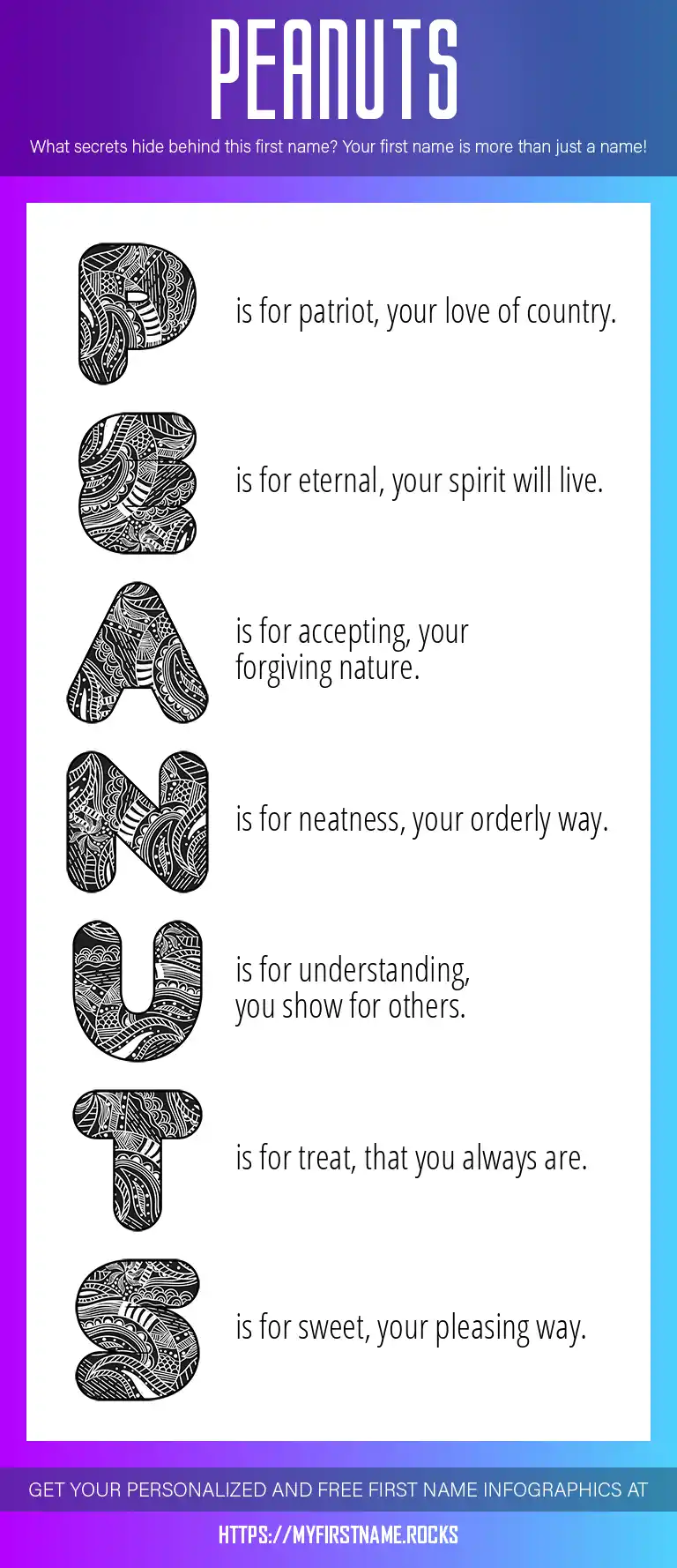 PEANUTS

What secrets hide behind this first name? Your first name is more than just a name!

P is for patriot, your love of country.

E is for eternal, your spirit will live.

A is for accepting, your forgiving nature.

N is for neatness, your orderly way.

U is for understanding, you show for others.

T is for treat, that you always are.

S is for sweet, your pleasing way.

GET YOUR PERSONALIZED AND FREE FIRST NAME INFOGRAPHICS AT

HTTPS://MYFIRSTNAME.ROCKS