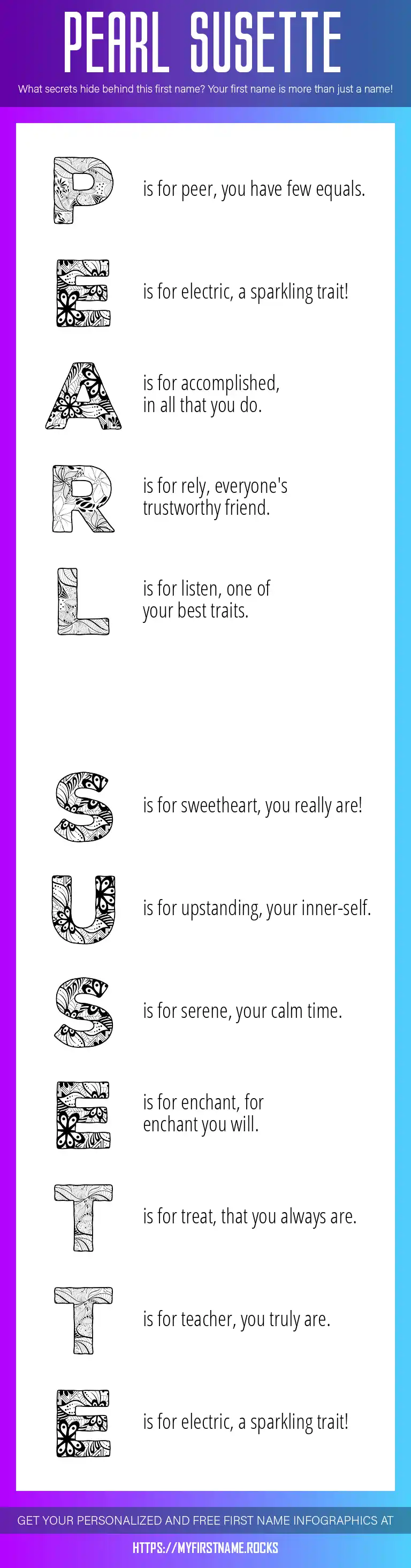 PEARL SUSETTE

What secrets hide behind this first name? Your first name is more than just a name!

P is for peer, you have few equals.

E is for electric, a sparkling trait!

A is for accomplished, in all that you do.

R is for rely, everyone's trustworthy friend.

L is for listen, one of your best traits.

S is for sweetheart, you really are!

U is for upstanding, your inner-self.

S is for serene, your calm time.

E is for enchant, for enchant you will.

T is for treat, that you always are.

T is for teacher, you truly are.

E is for electric, a sparkling trait!

GET YOUR PERSONALIZED AND FREE FIRST NAME INFOGRAPHICS AT

HTTPS://MYFIRSTNAME.ROCKS