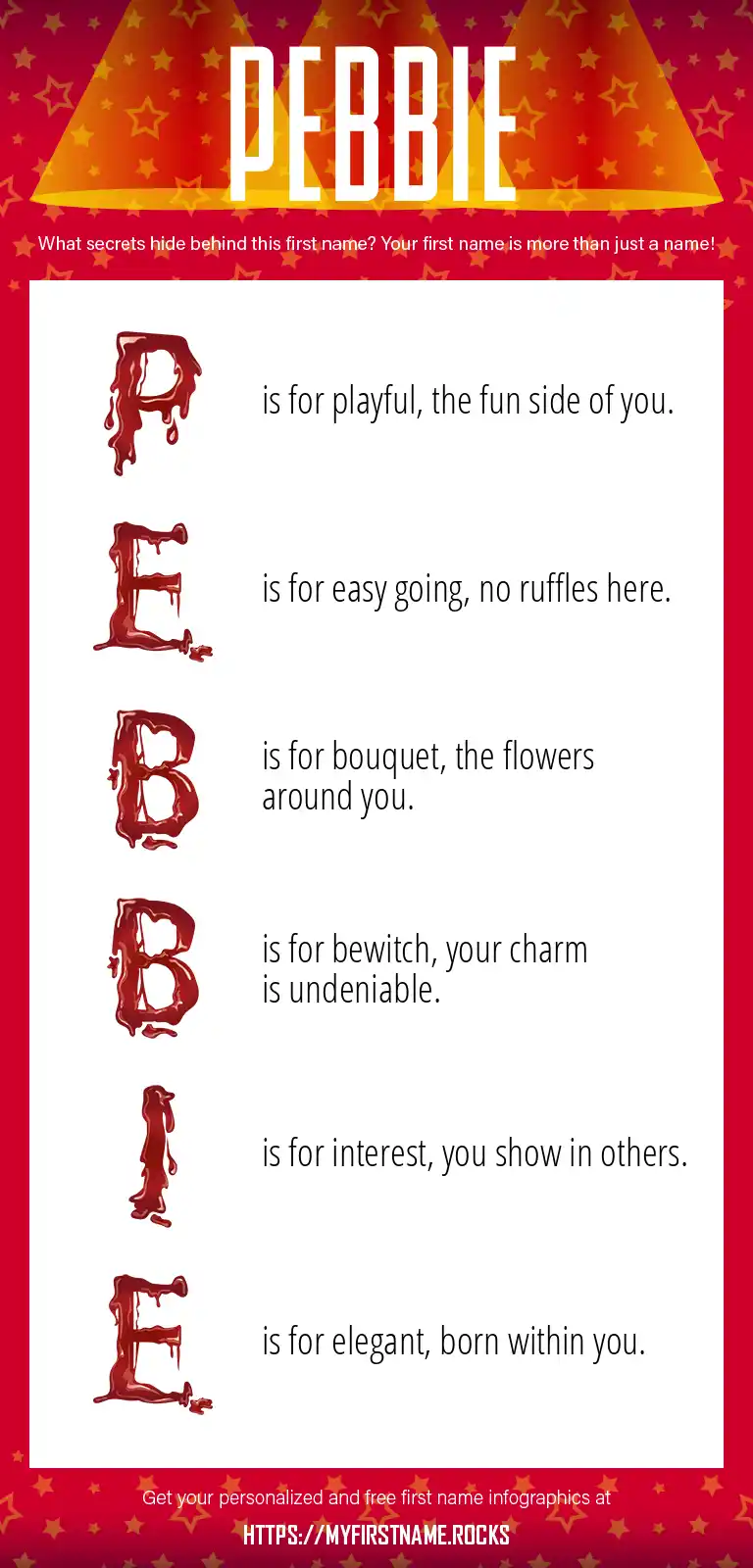 PEBBIE

What secrets hide behind this first name? Your first name is more than just a name!

P is for playful, the fun side of you.

E is for easy going, no ruffles here.

B is for bouquet, the flowers around you.

B is for bewitch, your charm is undeniable.

I is for interest, you show in others.

E is for elegant, born within you.

Get your personalized and free first name infographics at

HTTPS://MYFIRSTNAME.ROCKS