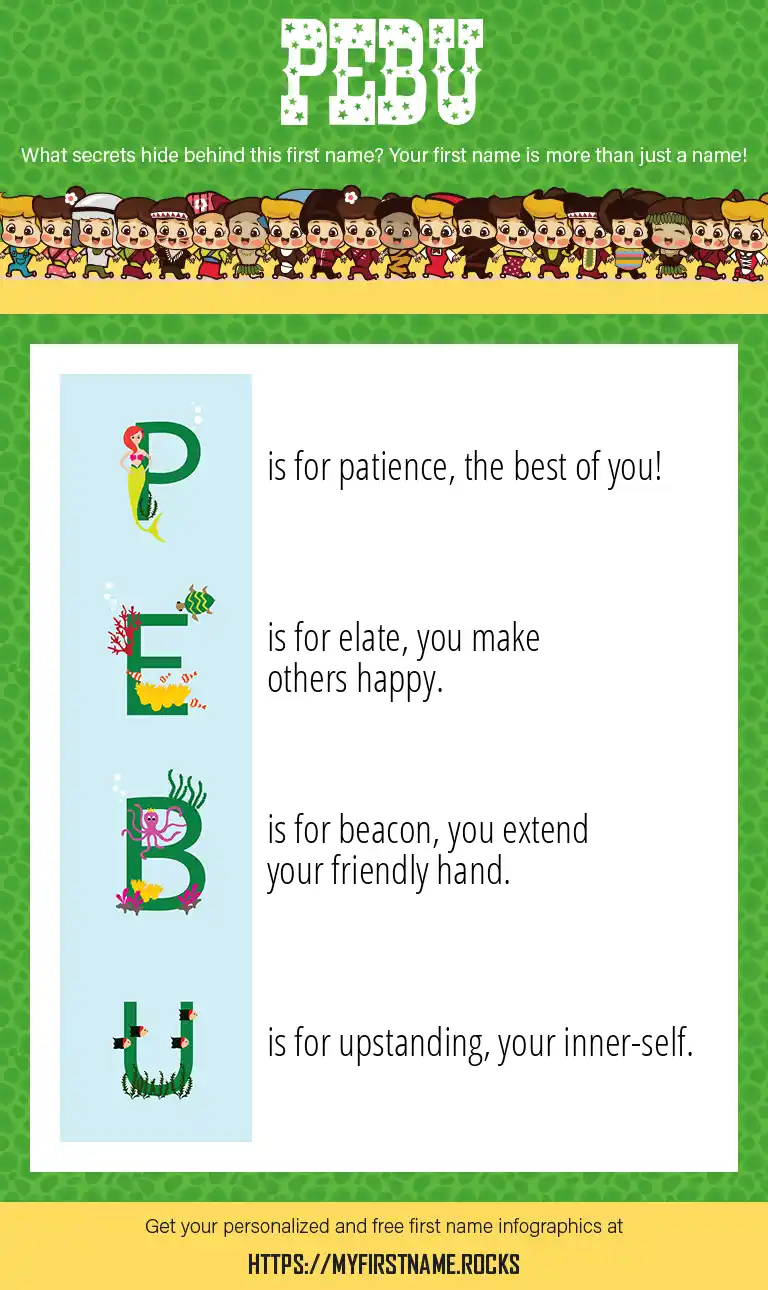 PEBU

What secrets hide behind this first name? Your first name is more than just a name!

P is for patience, the best of you!

E is for elate, you make others happy.

B is for beacon, you extend your friendly hand.

U is for upstanding, your inner-self.

Get your personalized and free first name infographics at

HTTPS://MYFIRSTNAME.ROCKS