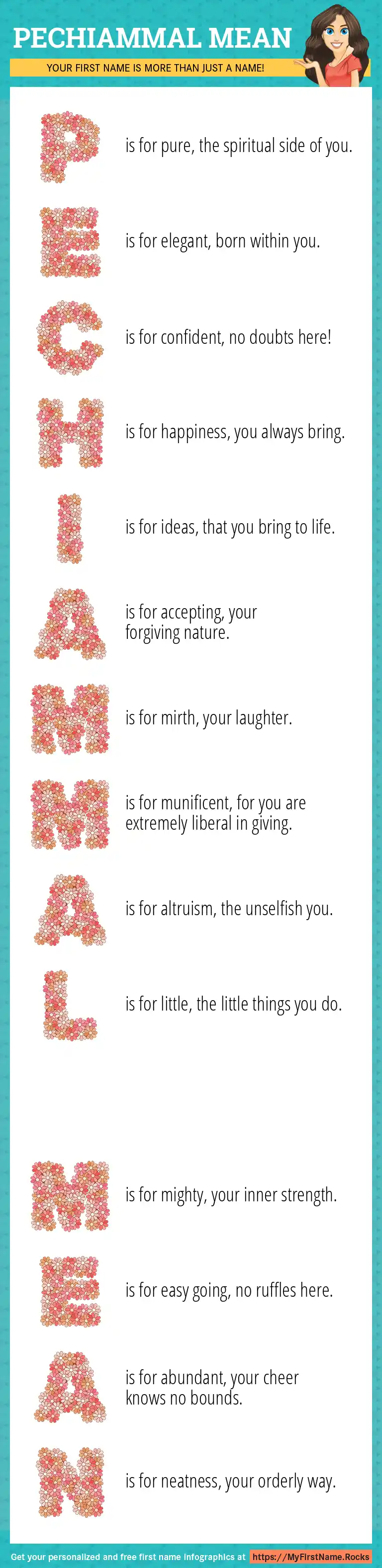 PECHIAMMAL MEAN

YOUR FIRST NAME IS MORE THAN JUST A NAME!

P is for pure, the spiritual side of you.

E is for elegant, born within you.

C is for confident, no doubts here!

H is for happiness, you always bring.

I is for ideas, that you bring to life.

A is for accepting, your forgiving nature.

M is for mirth, your laughter.

M is for munificent, for you are extremely liberal in giving.

A is for altruism, the unselfish you.

L is for little, the little things you do.

M is for mighty, your inner strength.

E is for easy going, no ruffles here.

A is for abundant, your cheer knows no bounds.

N is for neatness, your orderly way.

Get your personalized and free first name infographics at https://MyFirstName.Rocks