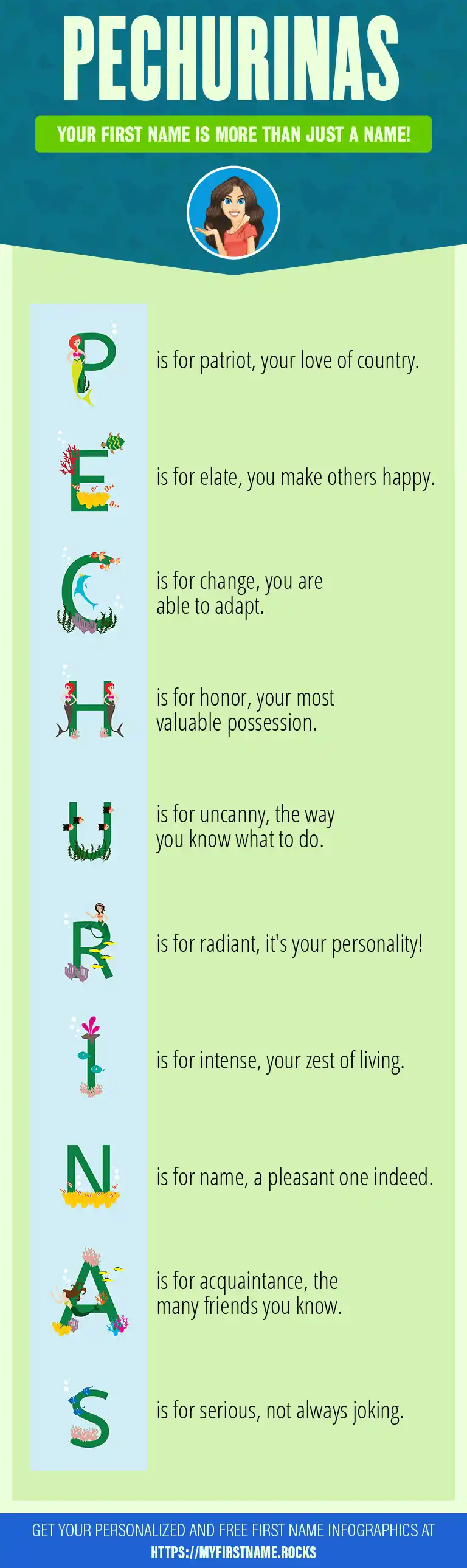 PECHURINAS

YOUR FIRST NAME IS MORE THAN JUST A NAME!

P is for patriot, your love of country.

E is for elate, you make others happy.

C is for change, you are able to adapt.

H is for honor, your most valuable possession.

U is for uncanny, the way you know what to do.

R is for radiant, it's your personality!

I is for intense, your zest of living.

N is for name, a pleasant one indeed.

A is for acquaintance, the many friends you know.

S is for serious, not always joking.

GET YOUR PERSONALIZED AND FREE FIRST NAME INFOGRAPHICS AT
HTTPS://MYFIRSTNAME.ROCKS