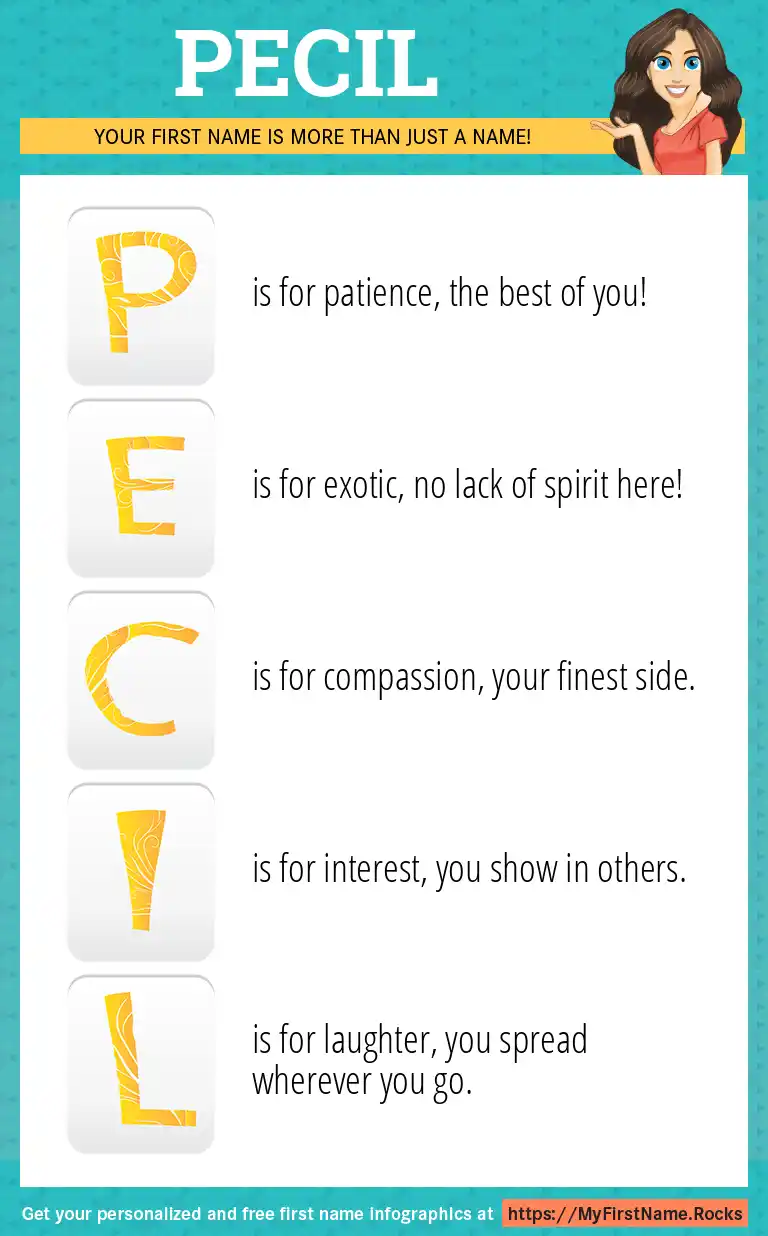 PECIL

YOUR FIRST NAME IS MORE THAN JUST A NAME!

P is for patience, the best of you!

E is for exotic, no lack of spirit here!

C is for compassion, your finest side.

I is for interest, you show in others.

L is for laughter, you spread wherever you go.

Get your personalized and free first name infographics at https://MyFirstName.Rocks