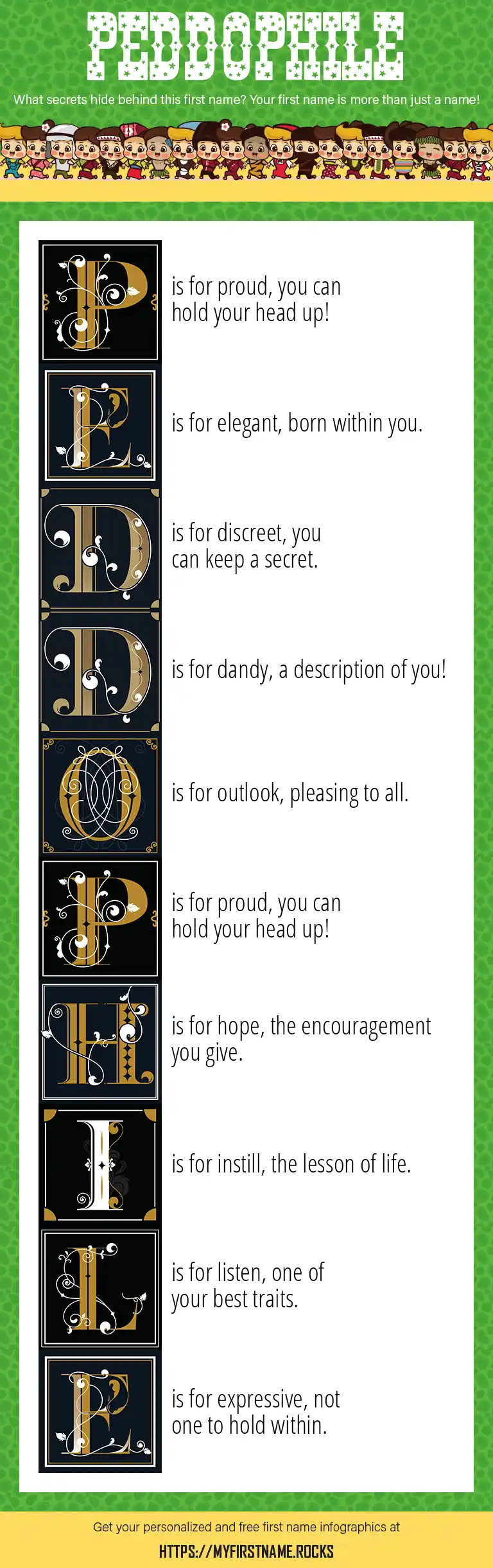 PEDDOPHILE

What secrets hide behind this first name? Your first name is more than just a name!

P is for proud, you can hold your head up!

E is for elegant, born within you.

D is for discreet, you can keep a secret.

D is for dandy, a description of you!

O is for outlook, pleasing to all.

P is for proud, you can hold your head up!

H is for hope, the encouragement you give.

I is for instill, the lesson of life.

L is for listen, one of your best traits.

E is for expressive, not one to hold within.

Get your personalized and free first name infographics at

HTTPS://MYFIRSTNAME.ROCKS