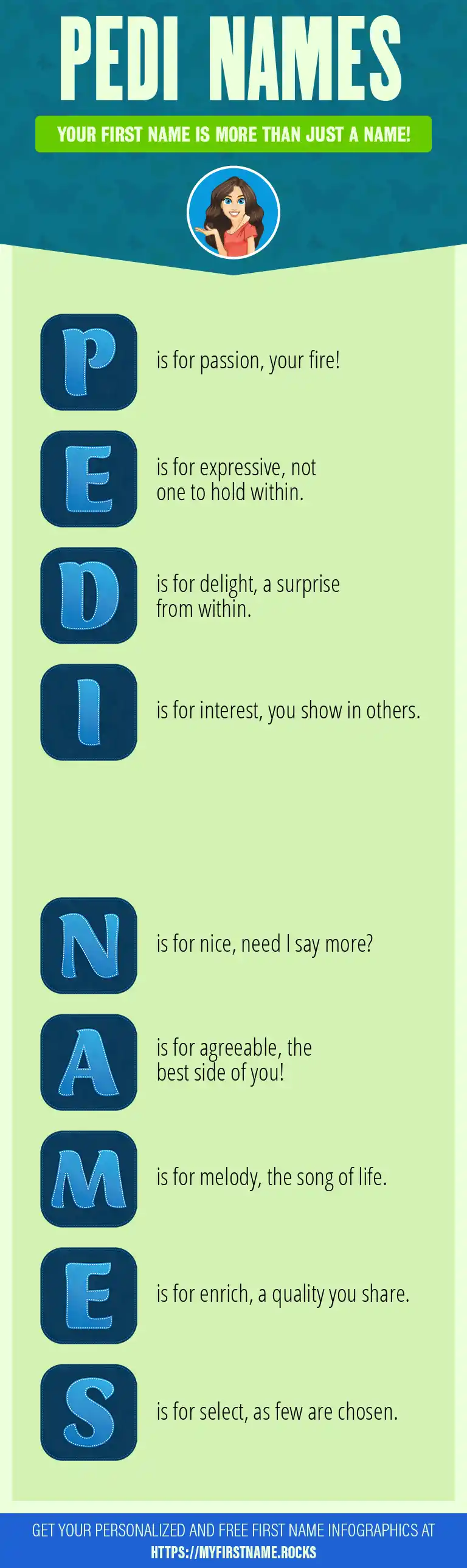 PEDI NAMES

YOUR FIRST NAME IS MORE THAN JUST A NAME!

P is for passion, your fire!

E is for expressive, not one to hold within.

D is for delight, a surprise from within.

I is for interest, you show in others.

N is for nice, need I say more?

A is for agreeable, the best side of you!

M is for melody, the song of life.

E is for enrich, a quality you share.

S is for select, as few are chosen.

GET YOUR PERSONALIZED AND FREE FIRST NAME INFOGRAPHICS AT HTTPS://MYFIRSTNAME.ROCKS