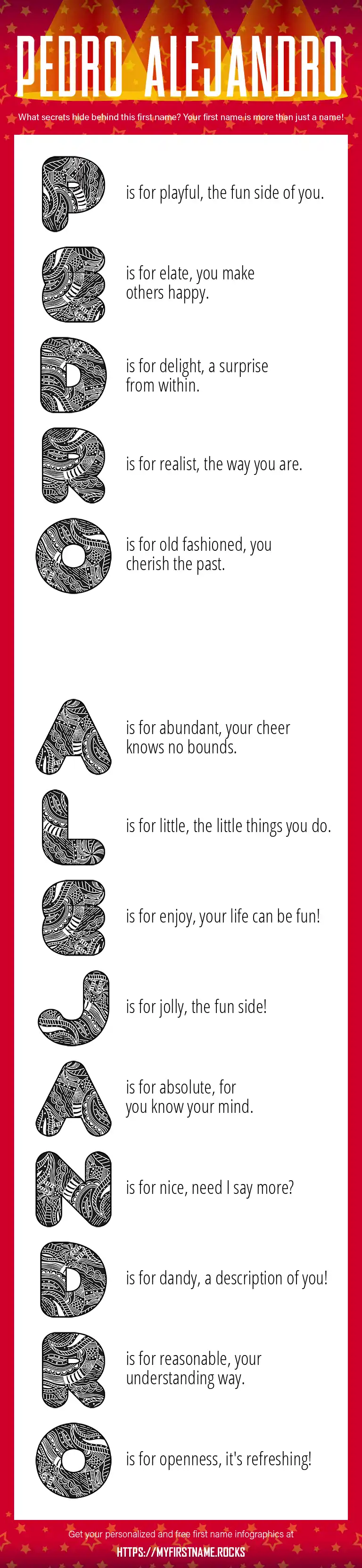 PEDRO ALEJANDRO

What secrets hide behind this first name? Your first name is more than just a name!

P is for playful, the fun side of you.

E is for elate, you make others happy.

D is for delight, a surprise from within.

R is for realist, the way you are.

O is for old fashioned, you cherish the past.

A is for abundant, your cheer knows no bounds.

L is for little, the little things you do.

E is for enjoy, your life can be fun!

J is for jolly, the fun side!

A is for absolute, for you know your mind.

N is for nice, need I say more?

D is for dandy, a description of you!

R is for reasonable, your understanding way.

O is for openness, it's refreshing!

Get your personalized and free first name infographics at

HTTPS://MYFIRSTNAME.ROCKS