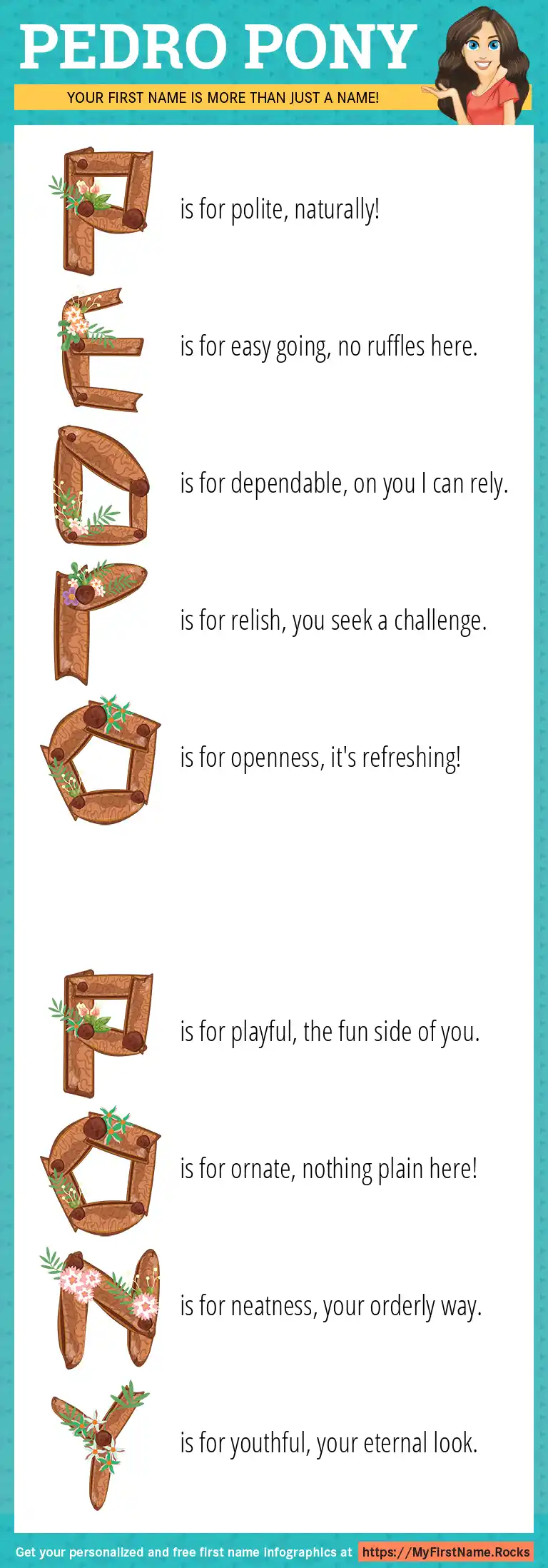 PEDRO PONY

YOUR FIRST NAME IS MORE THAN JUST A NAME!

P is for polite, naturally!

E is for easy going, no ruffles here.

D is for dependable, on you I can rely.

R is for relish, you seek a challenge.

O is for openness, it's refreshing!

P is for playful, the fun side of you.

O is for ornate, nothing plain here!

N is for neatness, your orderly way.

Y is for youthful, your eternal look.

Get your personalized and free first name infographics at https://MyFirstName.Rocks